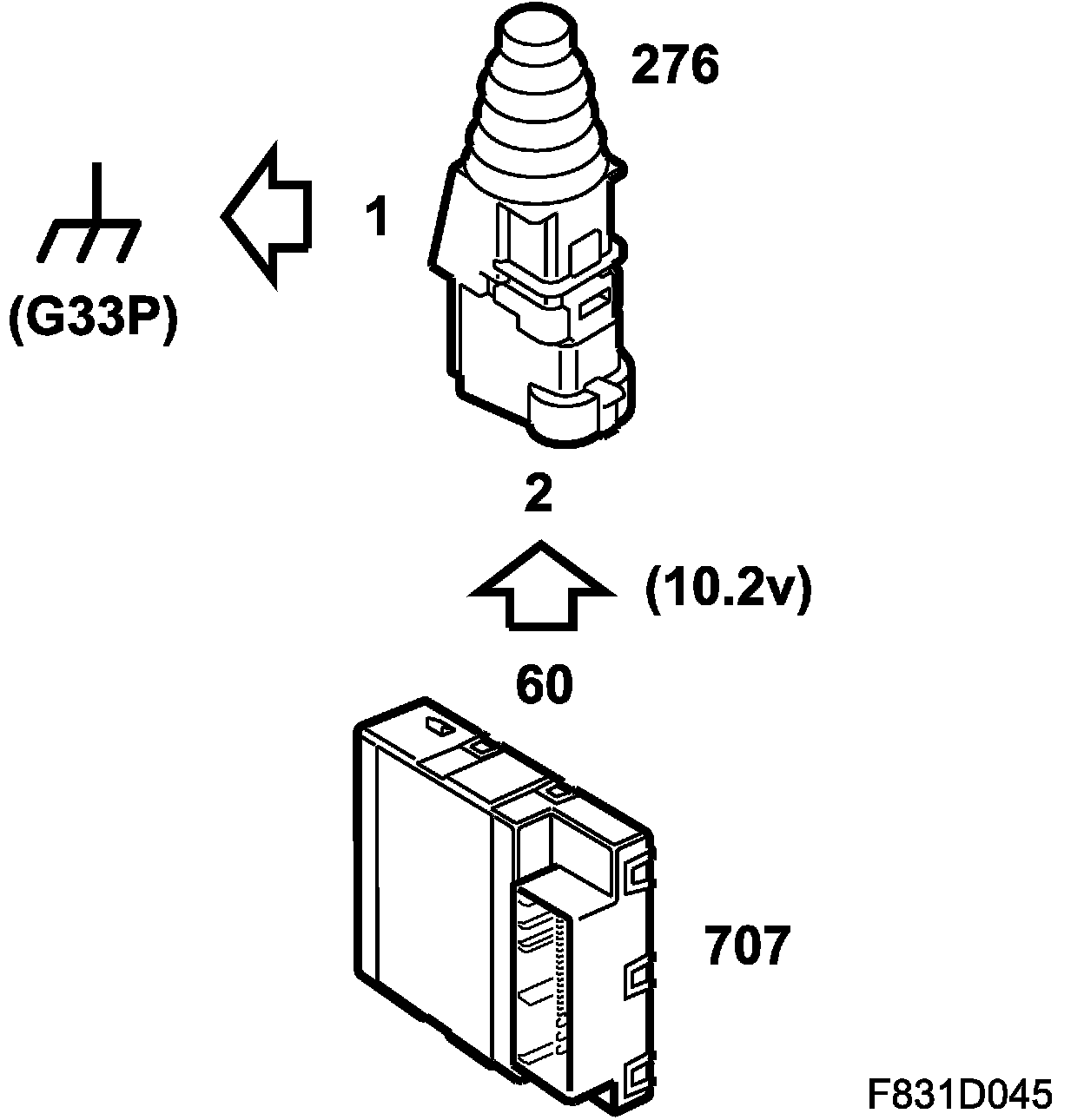 276

1

(G33P)

2

(10.2v)

60

707

F831D045