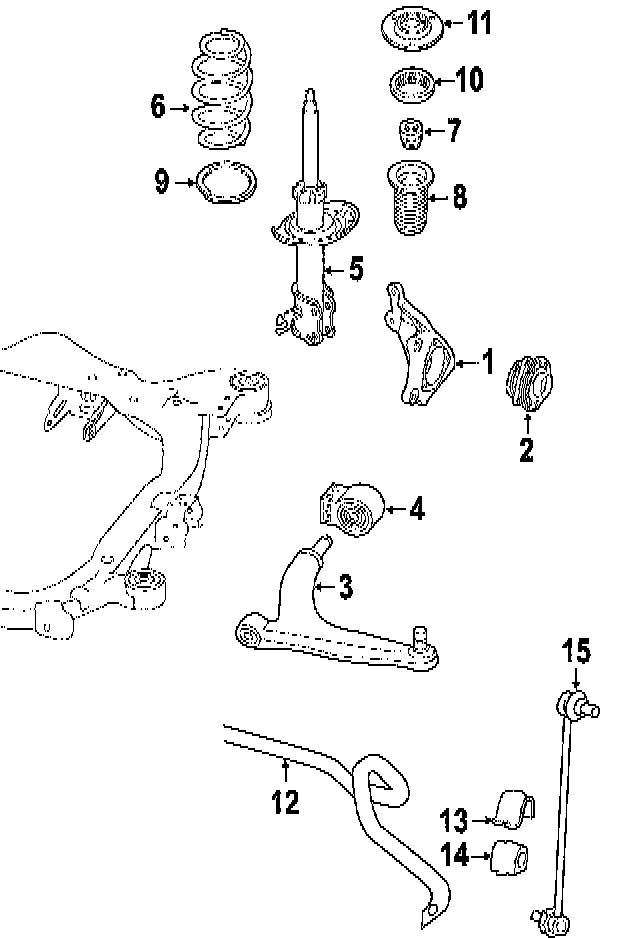 11
6
10
7
9
8
5
1
2
4
3
15
12
13
14