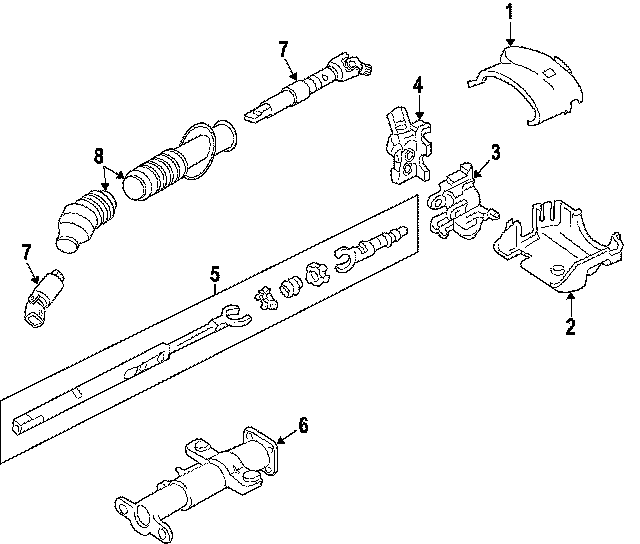 1
7
4
3
8
7
5
2
6