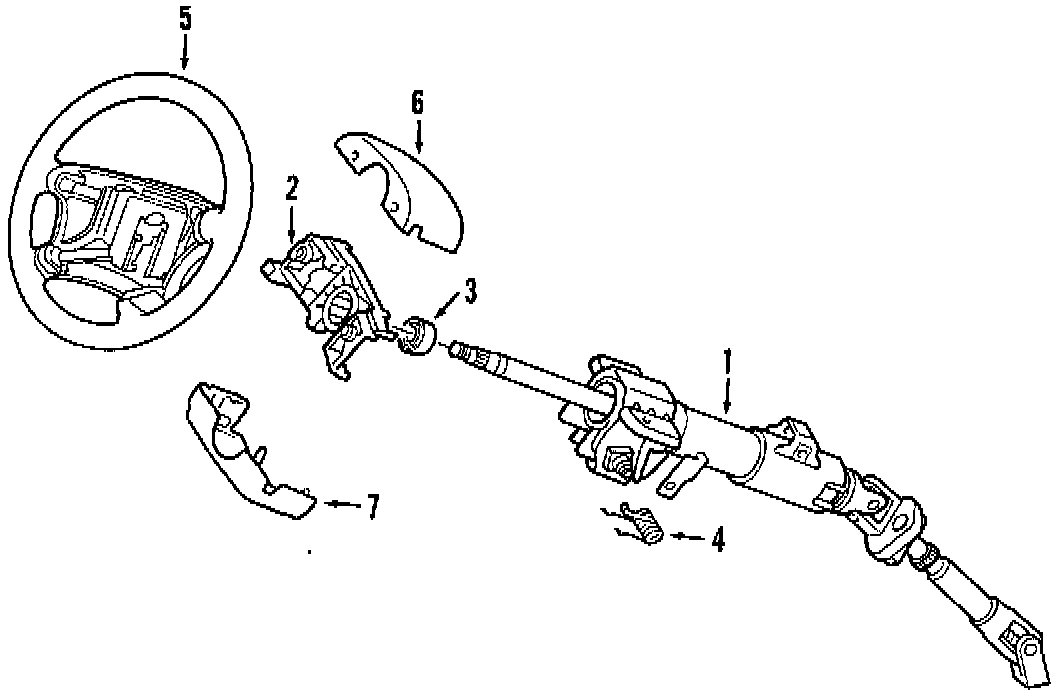 5
6
2
3
1
7
4