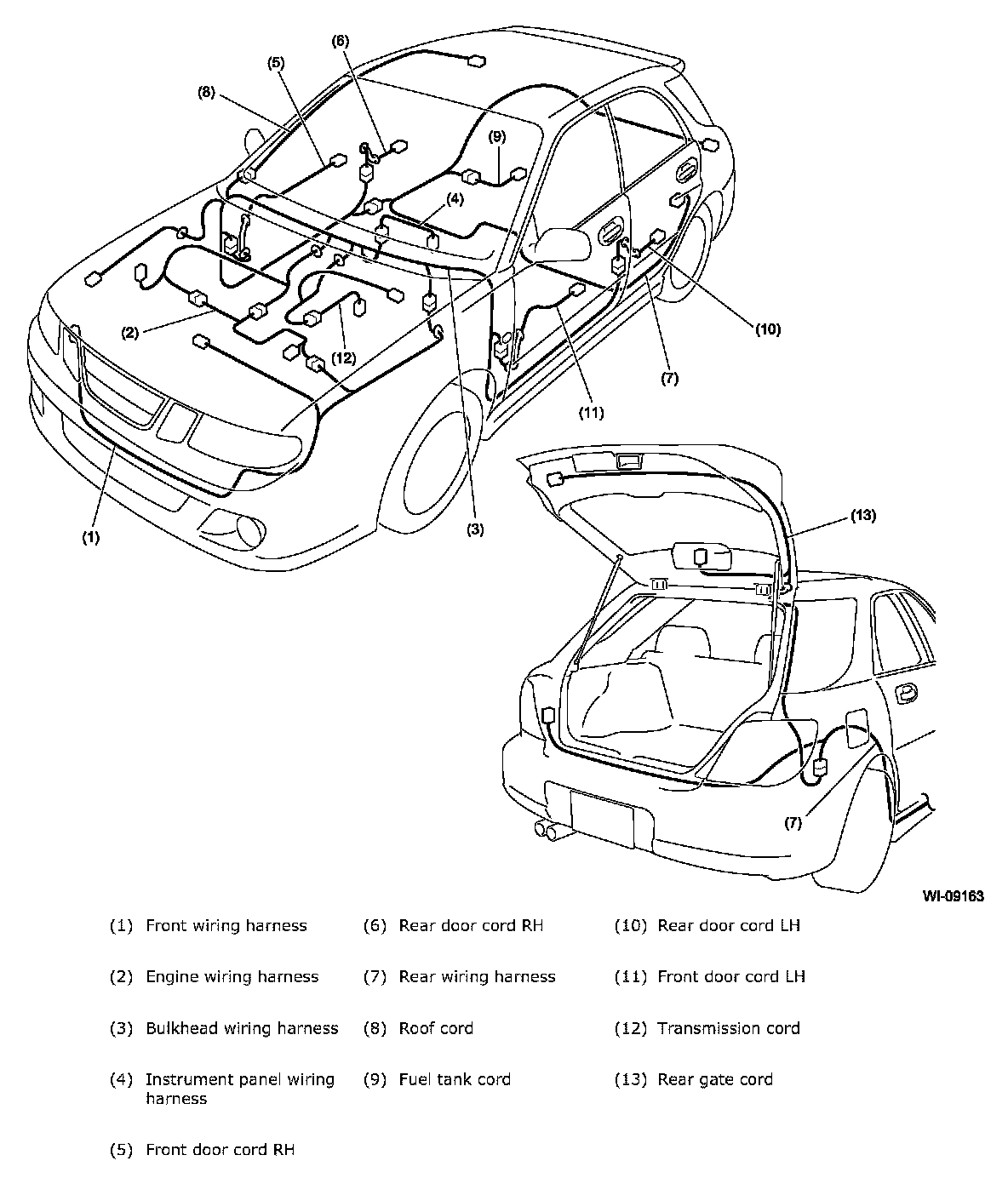 (6)
(5)
(8)
(9)
(4)
(2)
(12)
(10)
(7)
(11)
(1)
(3)
(13)
(7)

WI-09163

(1) Front wiring harness
(2) Engine wiring harness
(3) Bulkhead wiring harness
(4) Instrument panel wiring harness
(5) Front door cord RH

(6) Rear door cord RH
(7) Rear wiring harness
(8) Roof cord
(9) Fuel tank cord

(10) Rear door cord LH
(11) Front door cord LH
(12) Transmission cord
(13) Rear gate cord