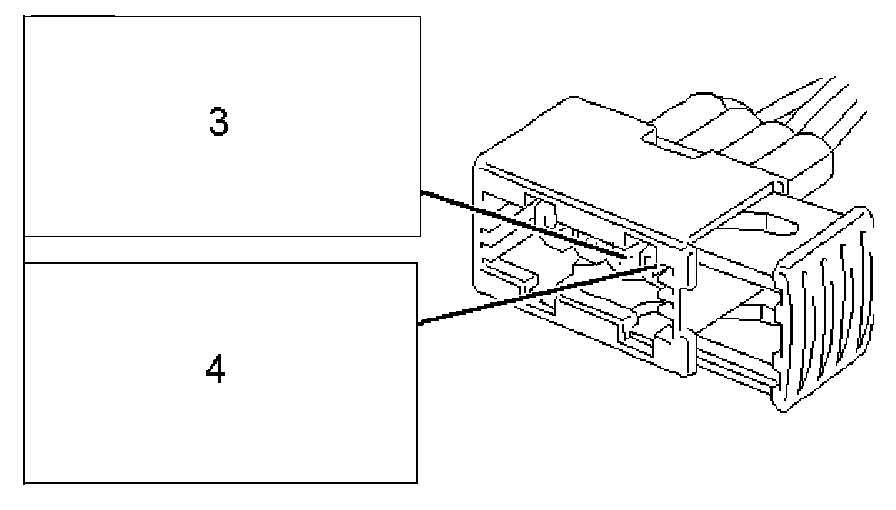 3

4