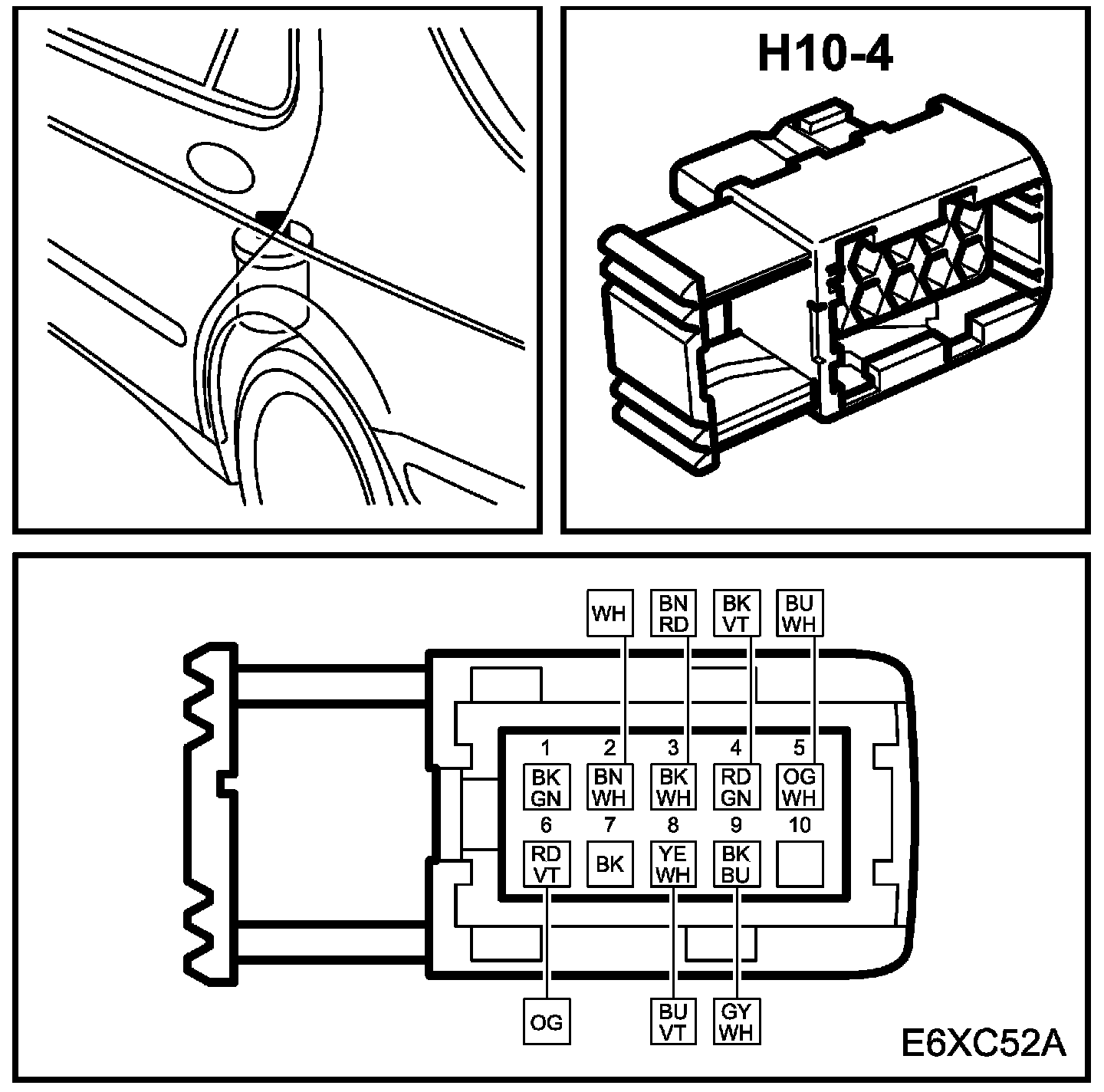 H10-4

WH
BN RD
BK VT
BU WH

1 2 3 4 5
BK GN
BN WH
BK WH
RD GN
OG WH

6 7 8 9 10
RD VT
BK
YE WH
BK BU

OG
BU VT
GY WH

E6XC52A