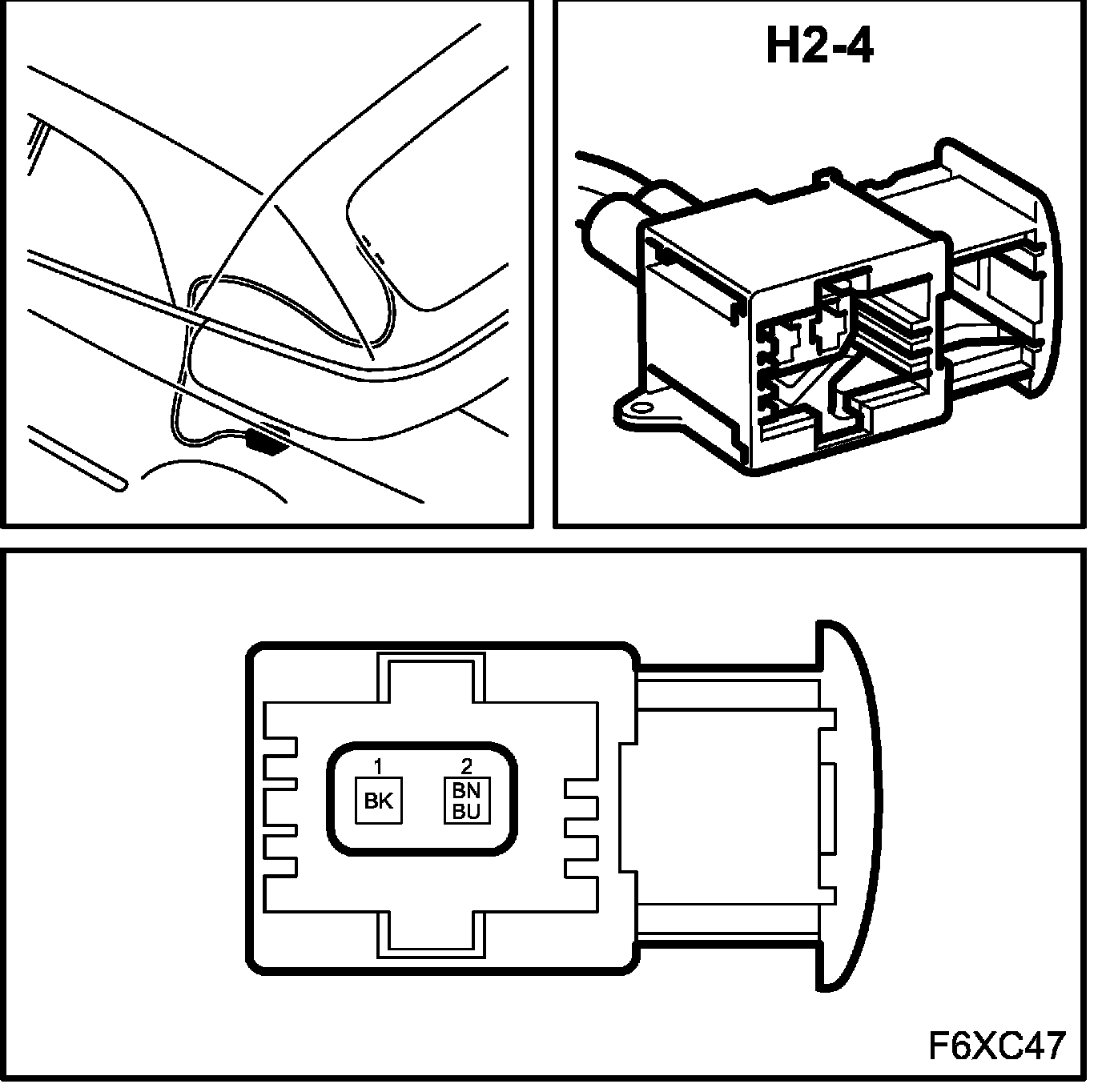 H2-4

1
BK

2
BN
BU

F6XC47