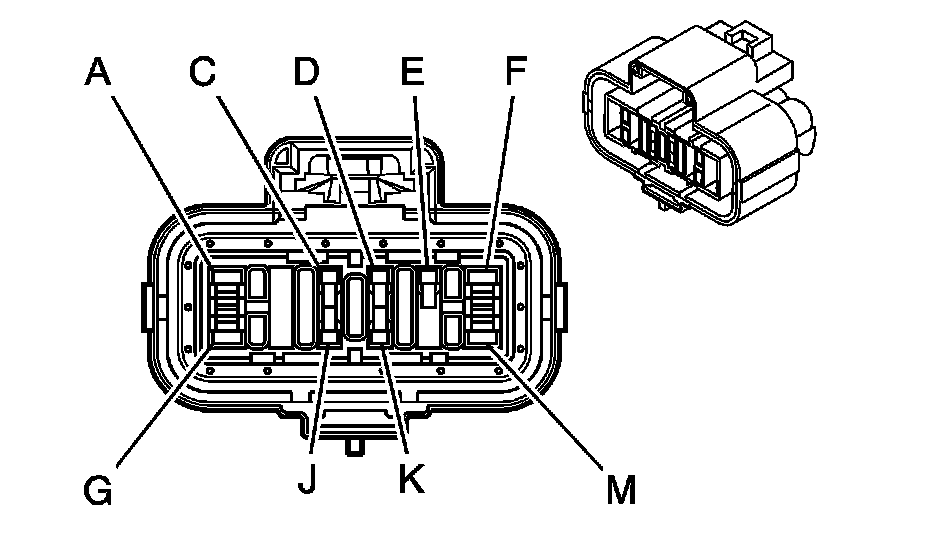 A C D E F

G J K M