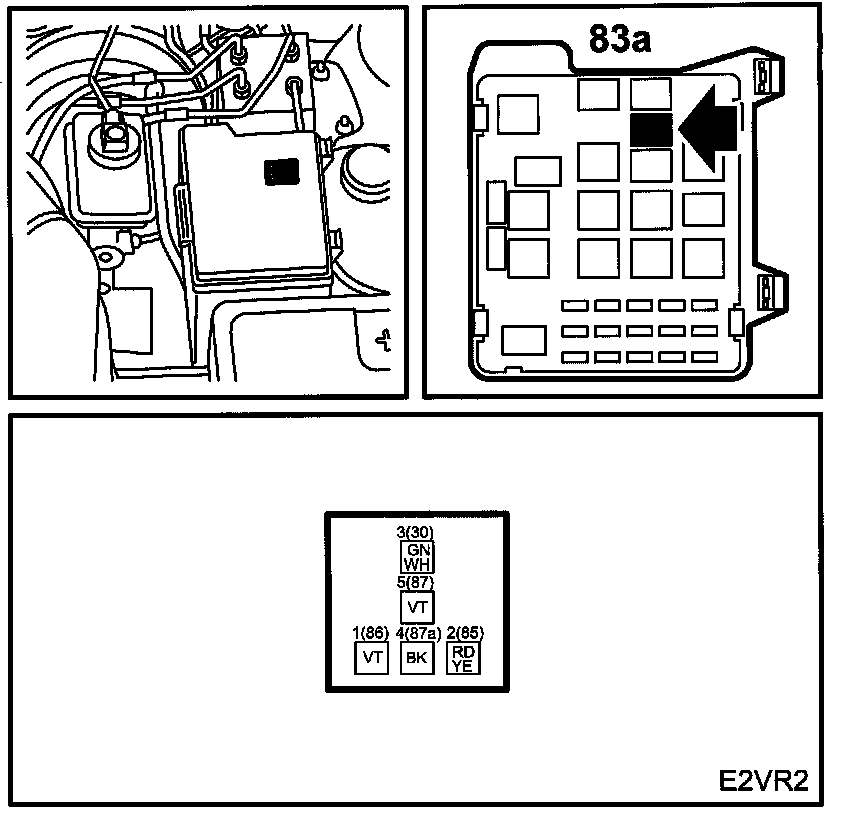 83a

3(30)
GN
WH
5(87)
VT
1(86)
VT
4(87a)
BK
2(85)
RD
YE

E2VR2