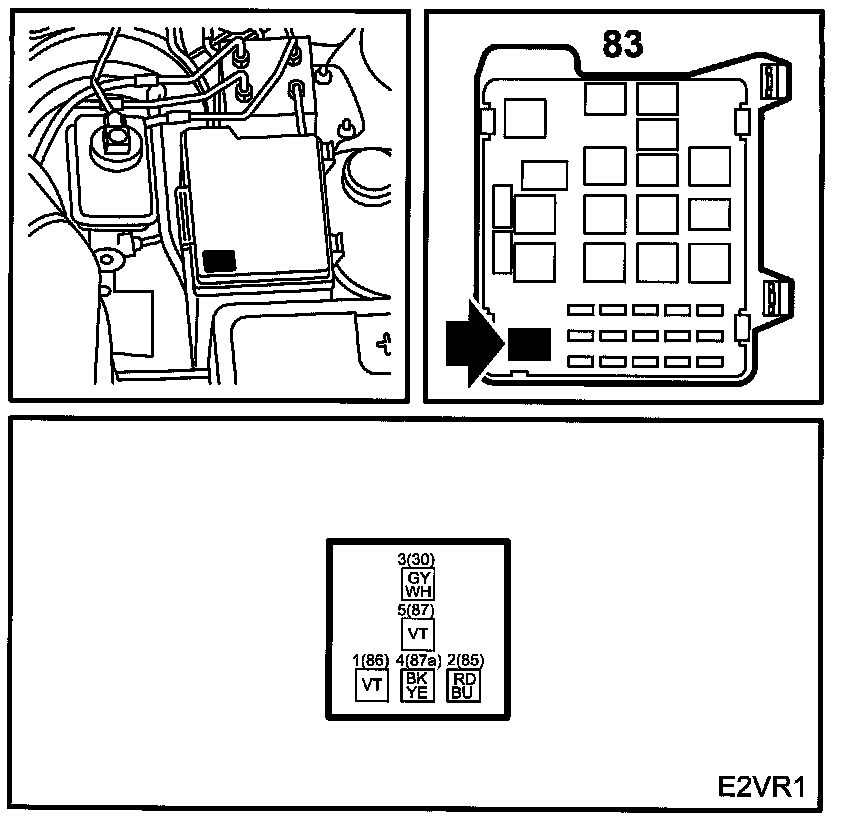 83

3(30)
GY
WH
5(87)
VT
1(86)
VT
4(87a)
BK
YE
2(85)
RD
BU

E2VR1