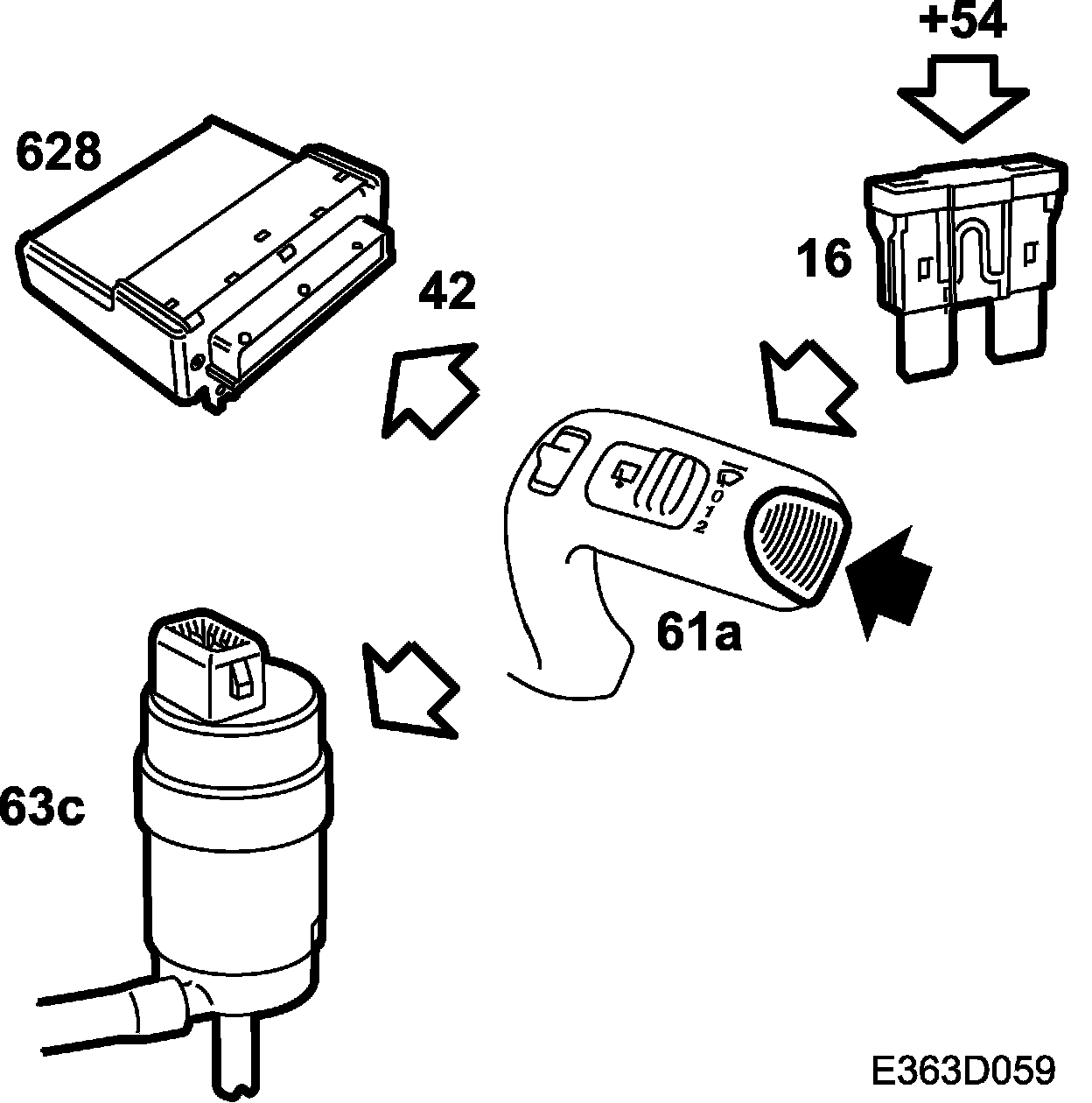 +54

628

16

42

0
1
2

61a

63c

E363D059