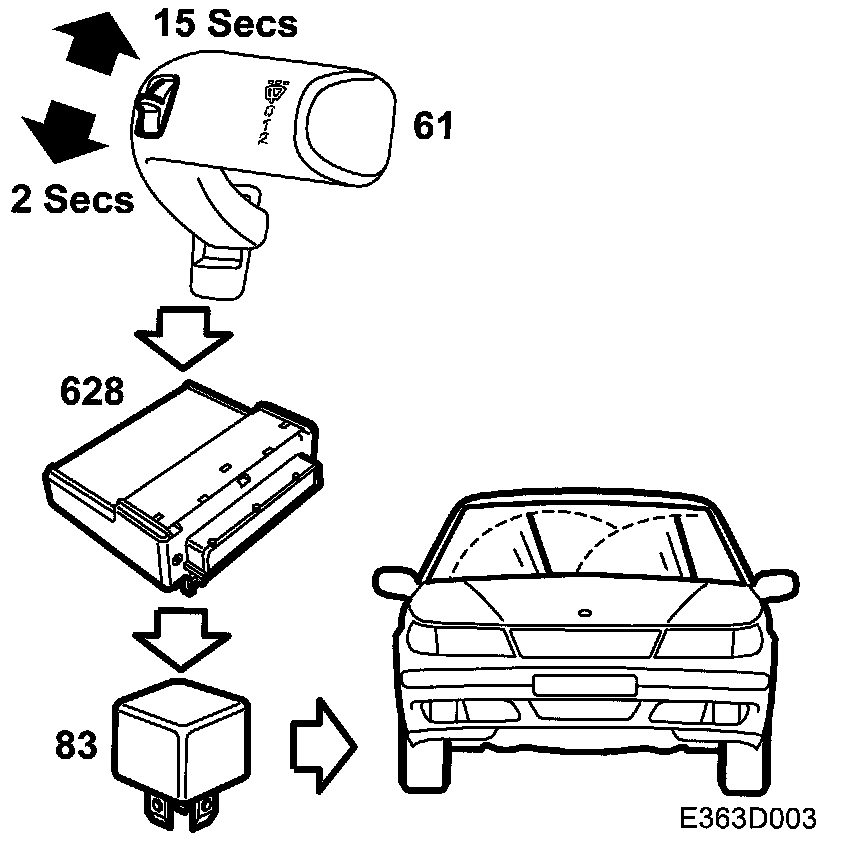 15 Secs

2 Secs

0
1
2

61

628

83

E363D003