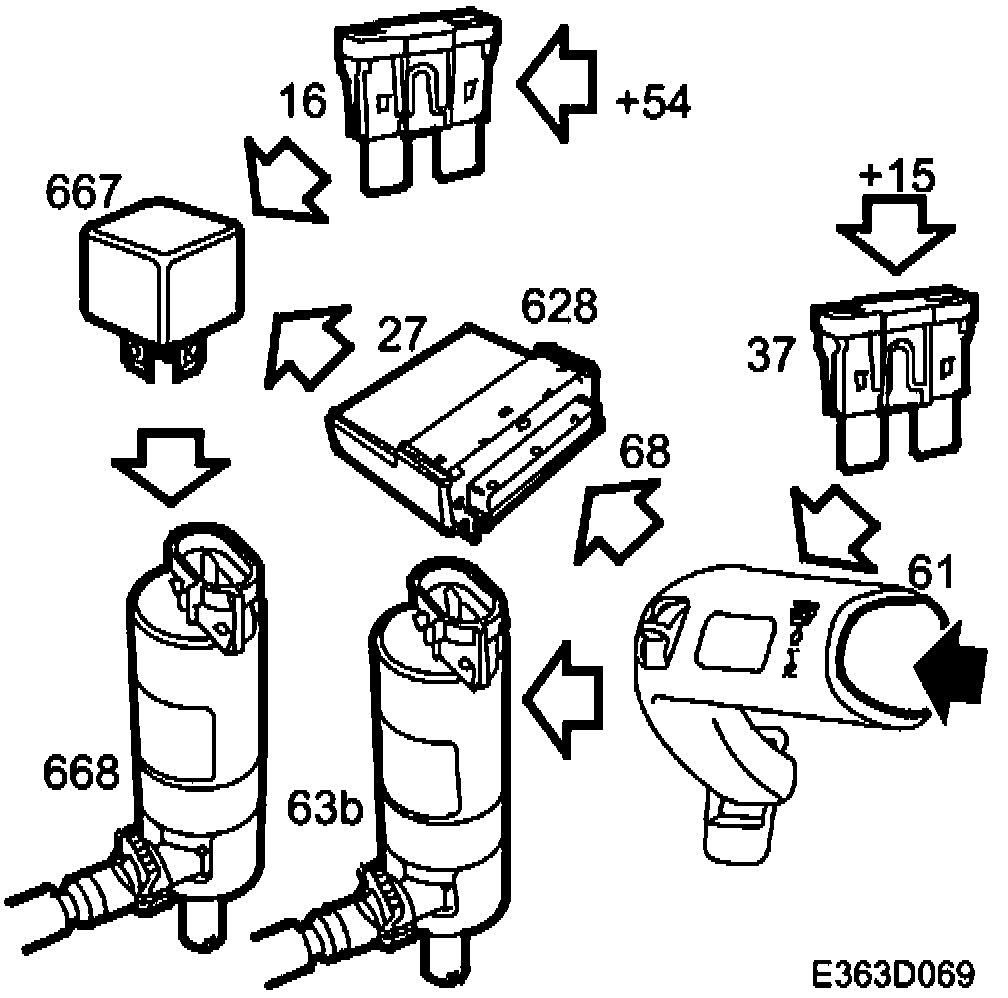 16
+54
667
+15
27
628
37
68
61
668
63b
E363D069