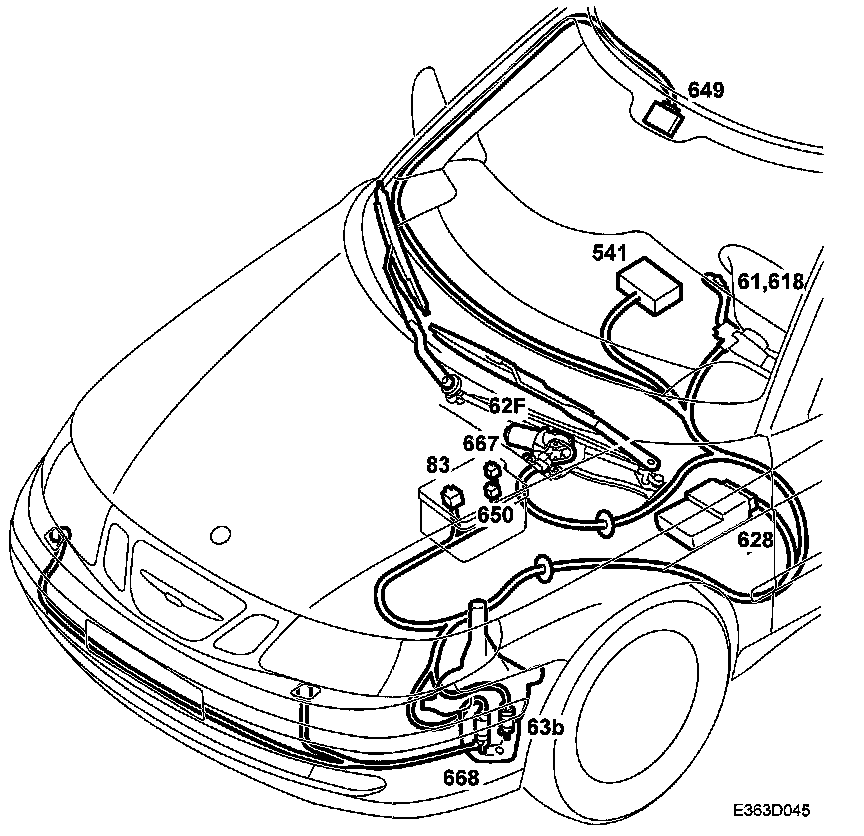 649

541

61,618

62F

667

83

650

628

63b

668

E363D045