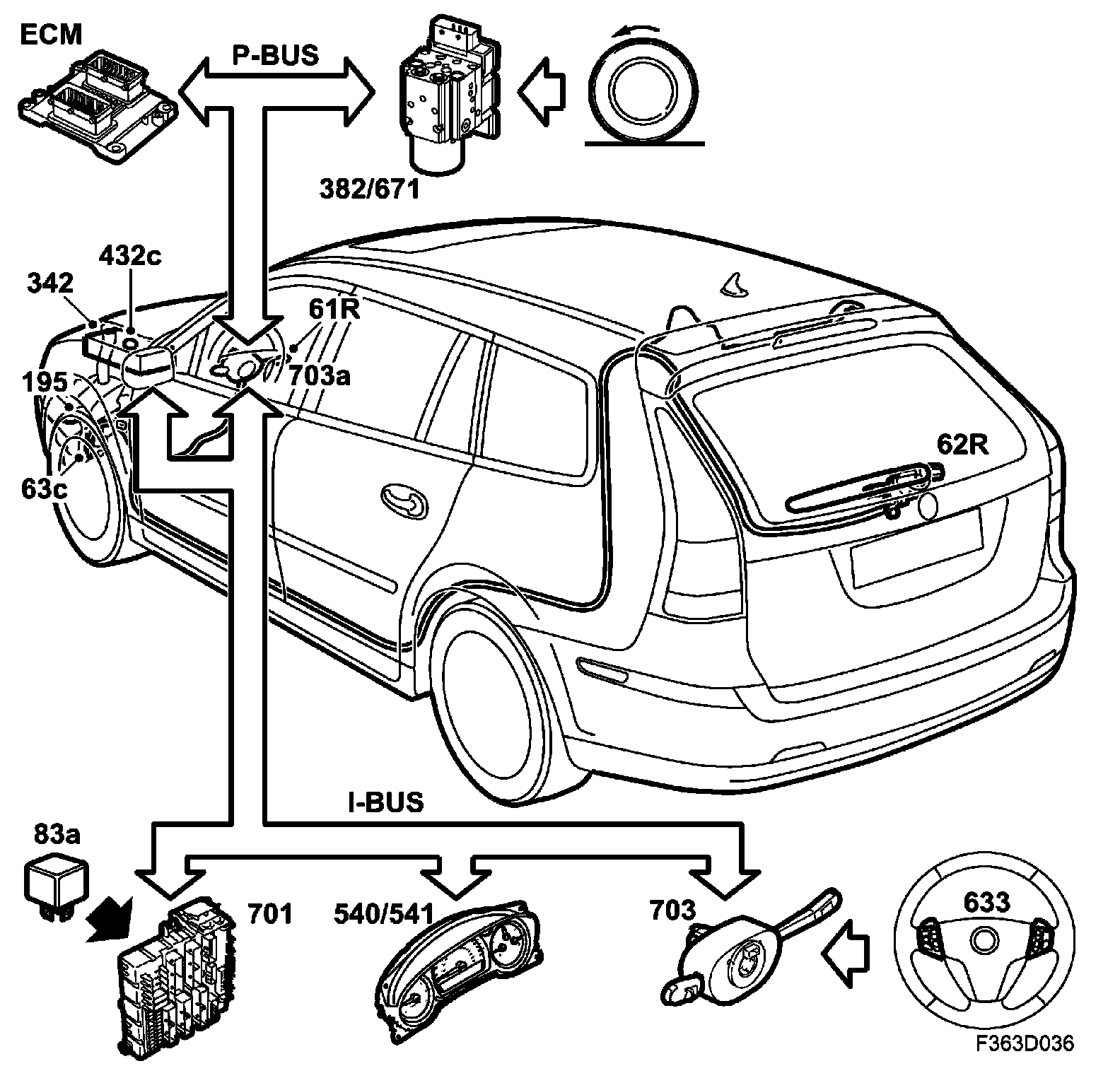 ECM

P-BUS

382/671

432c

342

61R

703a

195

63c

62R

I-BUS

83a

701

540/541

703

633

F363D036