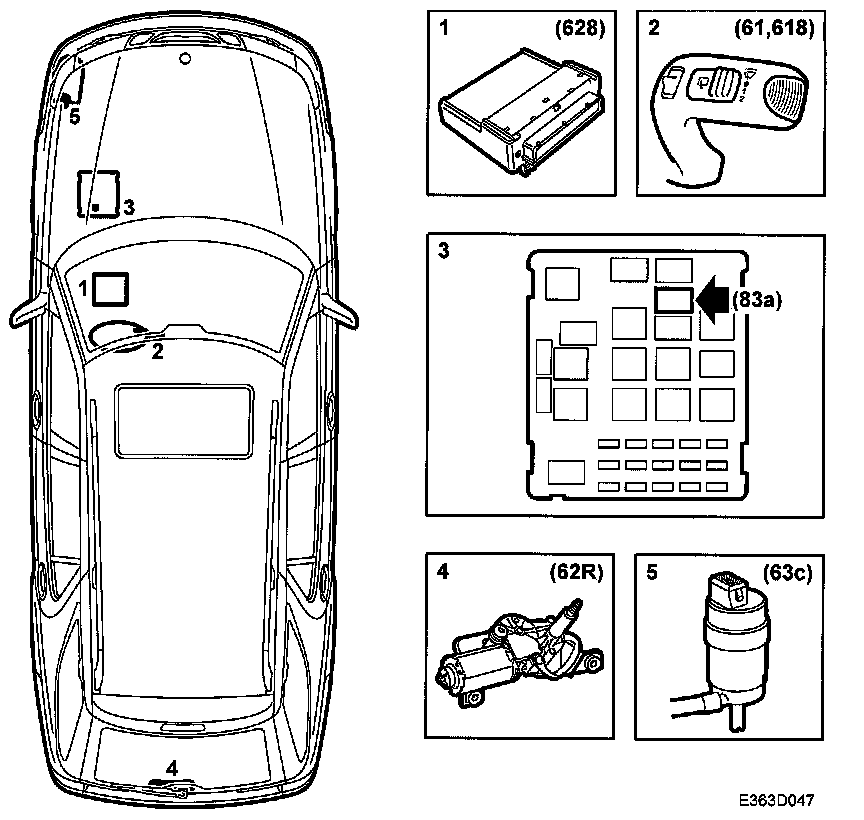 5

3

1

2

4

1 (628)

2 (61,618)

3

(83a)

4 (62R)

5 (63c)

E363D047