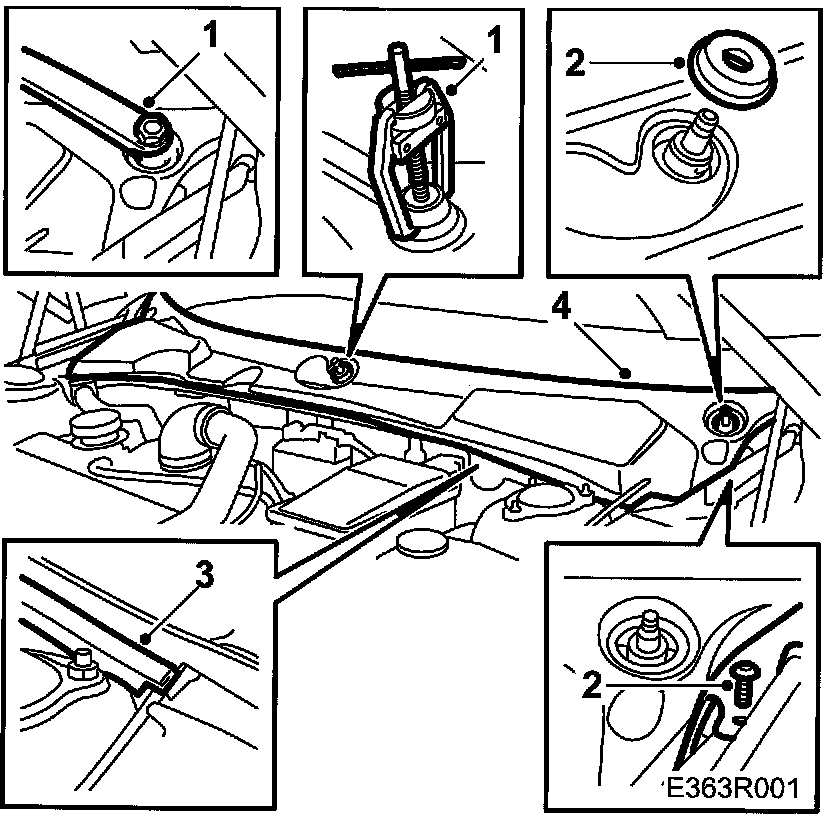 1
1
2
4
3
2
E363R001