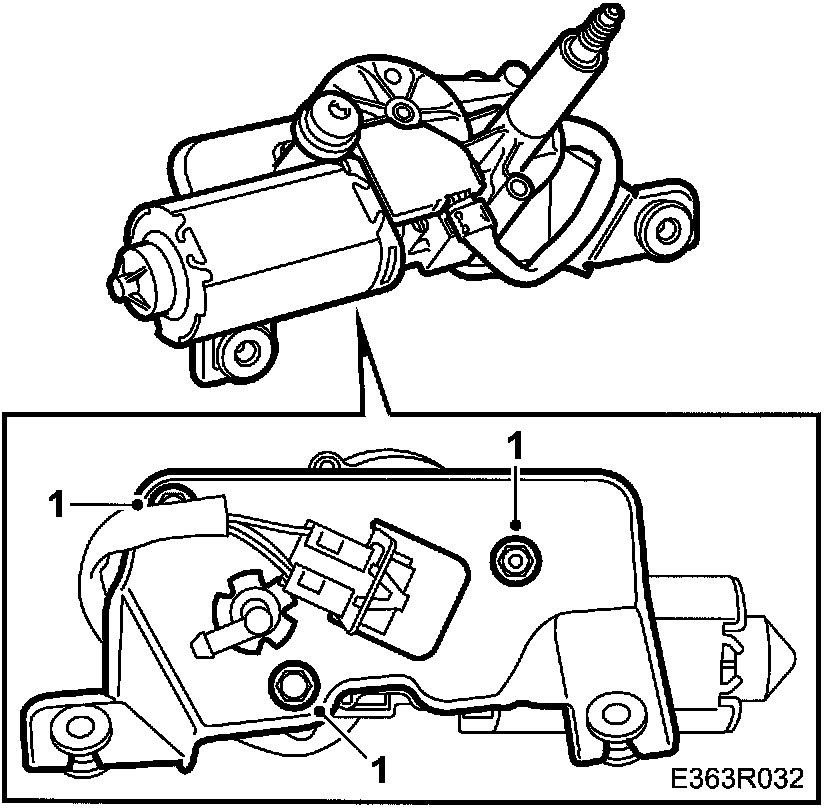 1
1
1
E363R032