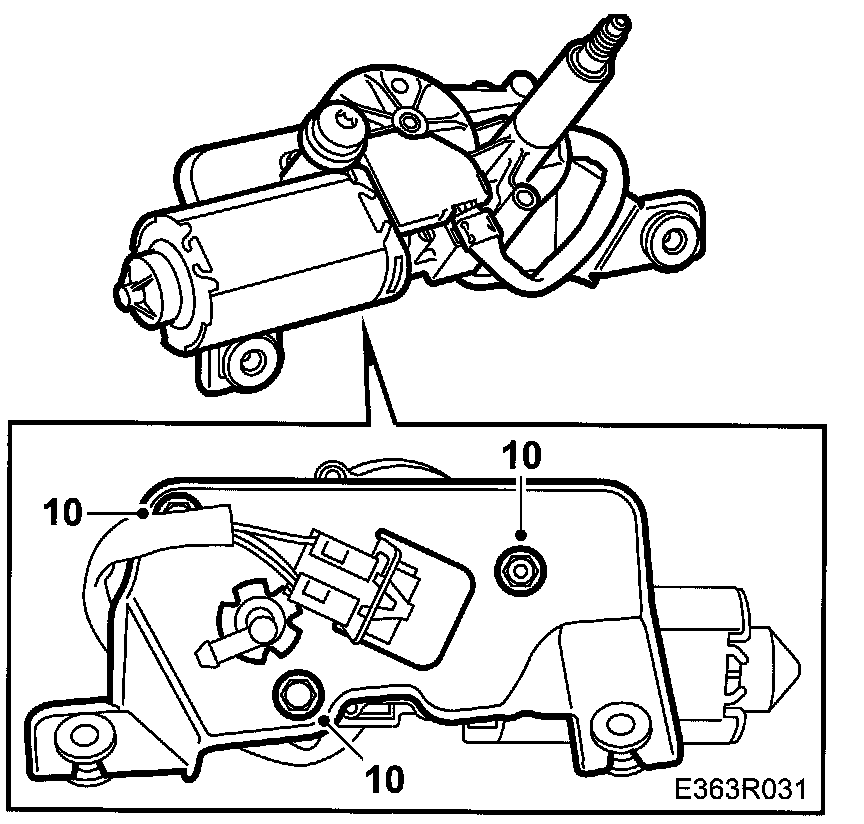 10
10
10
E363R031