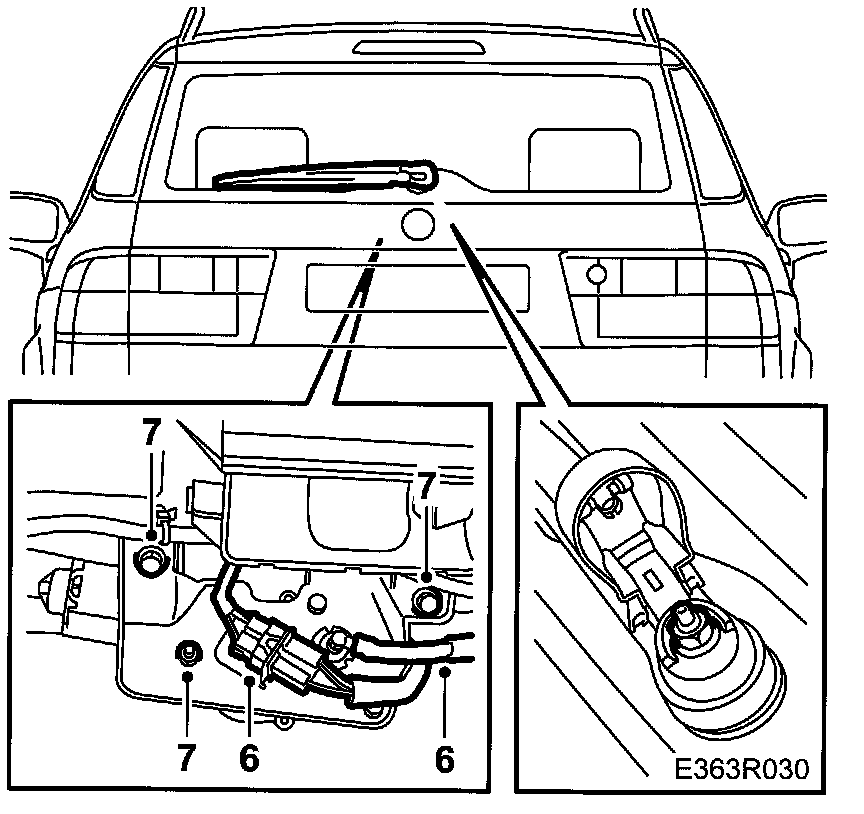 7
7
7
6
6
E363R030