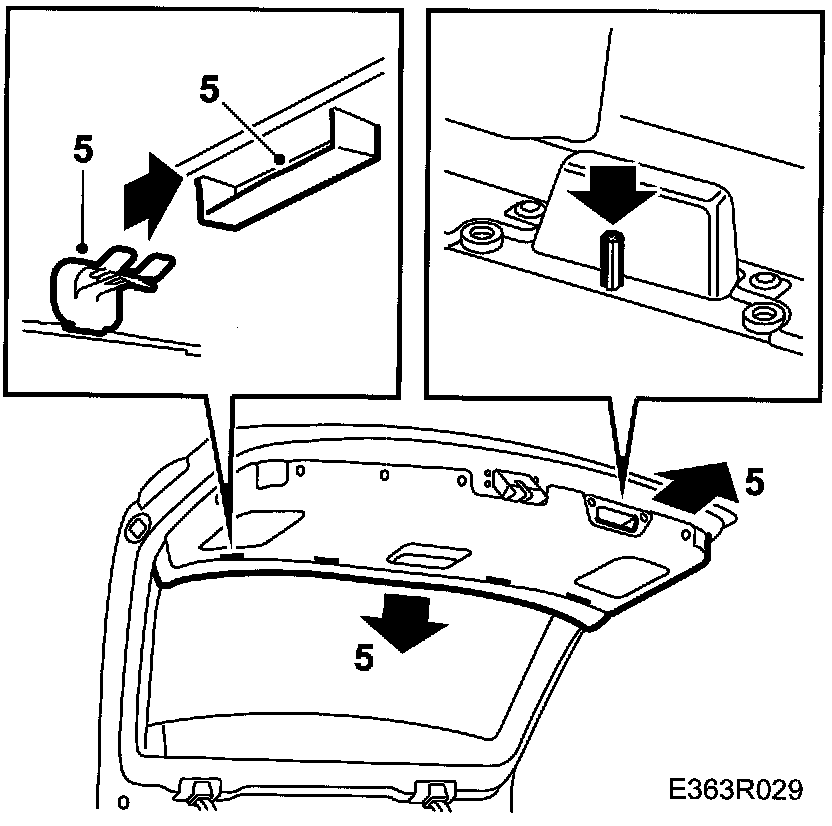 5
5
5
5
E363R029