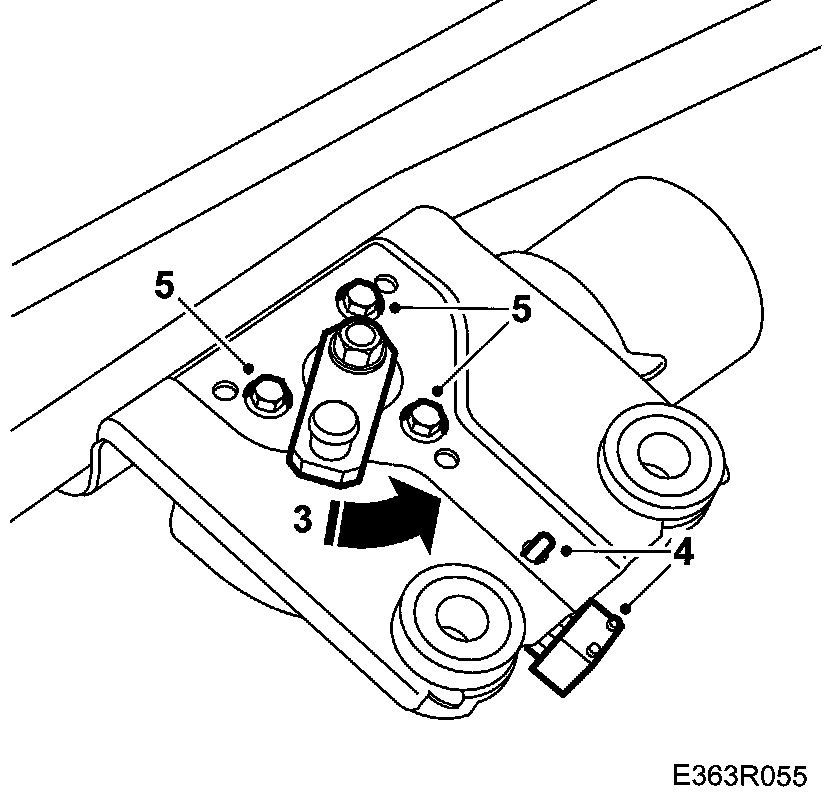 5
5
3
4
E363R055