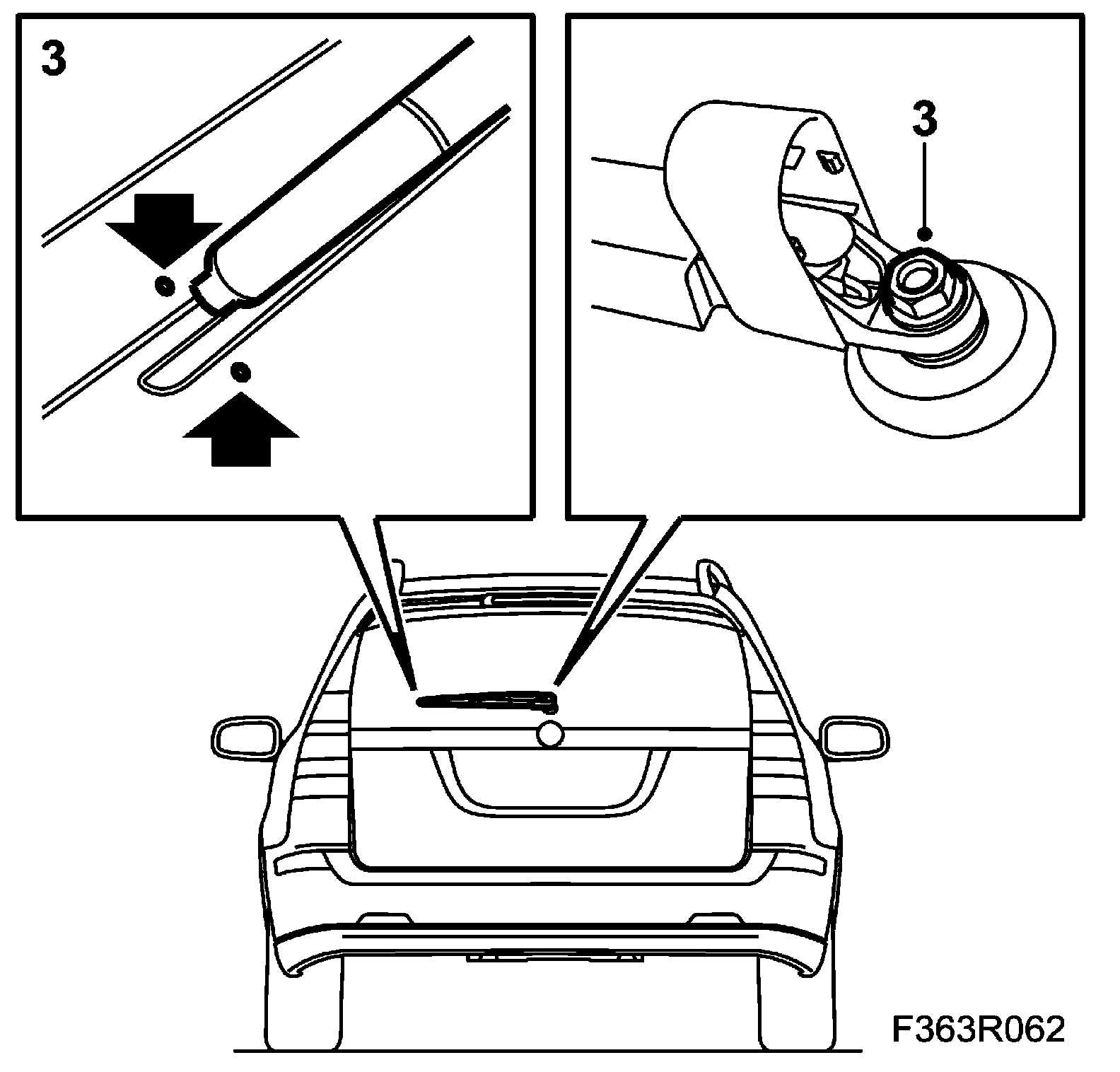 3

3

F363R062