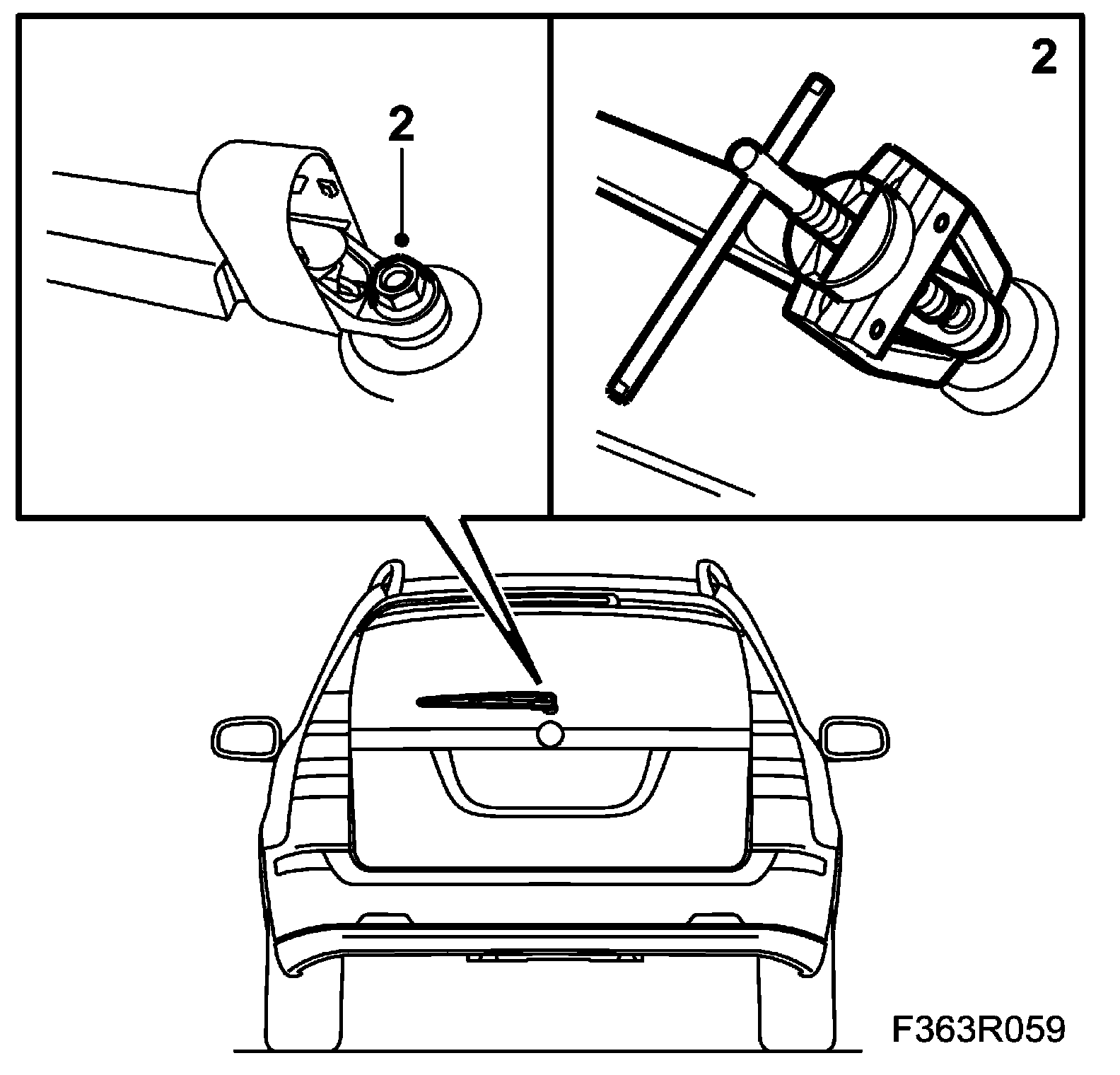 2

2

F363R059