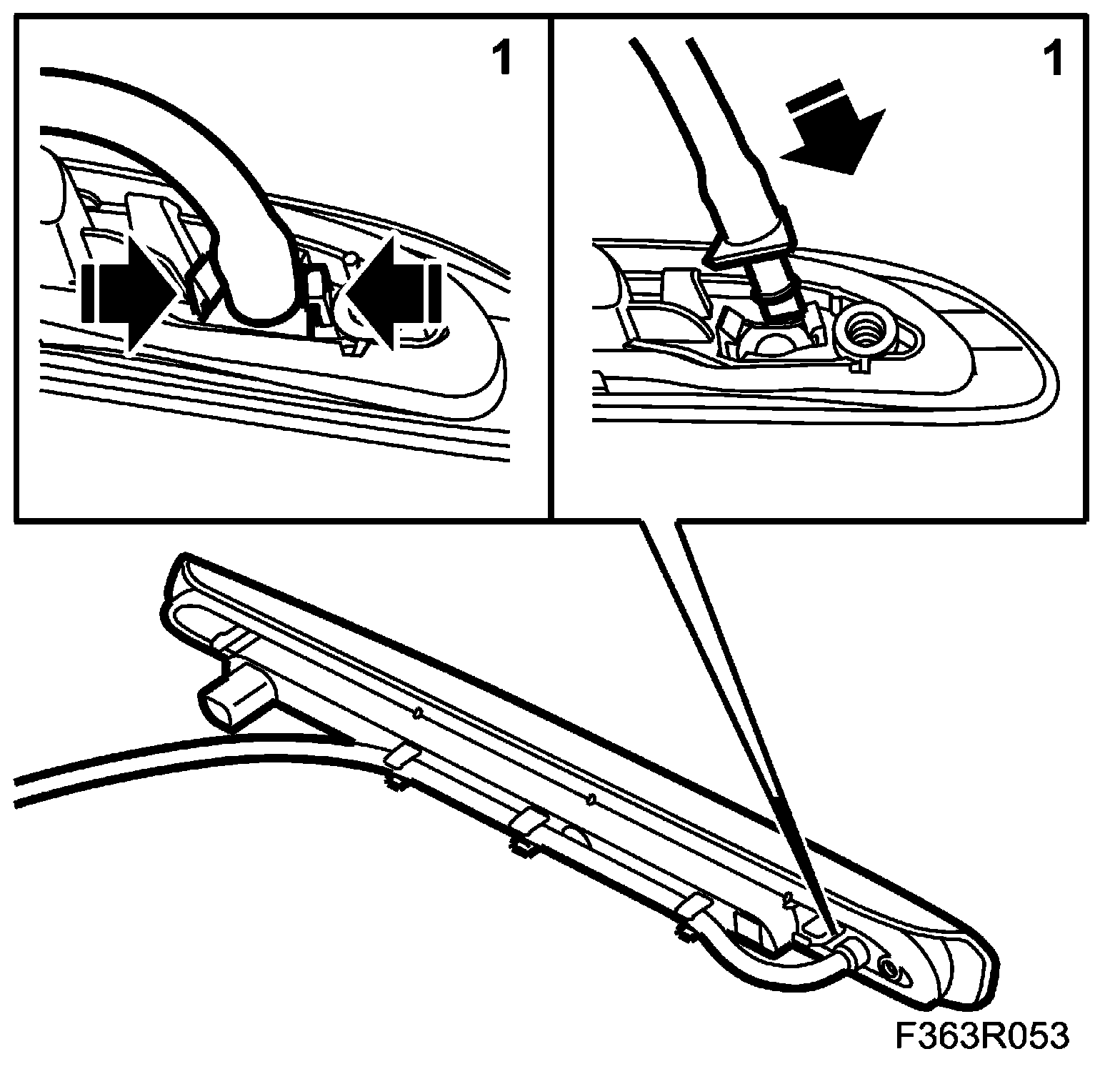 1

1

F363R053