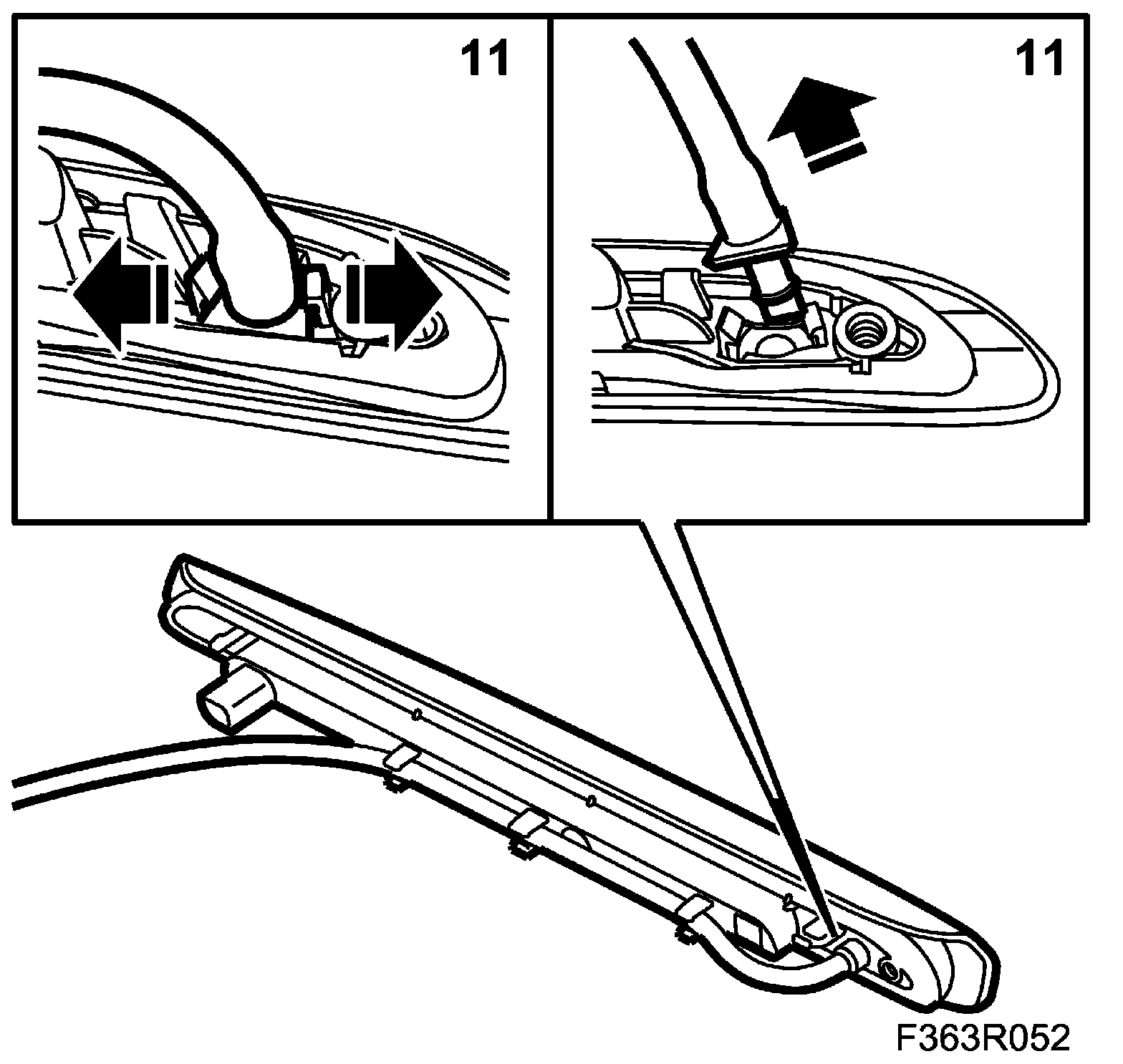 11

11

F363R052