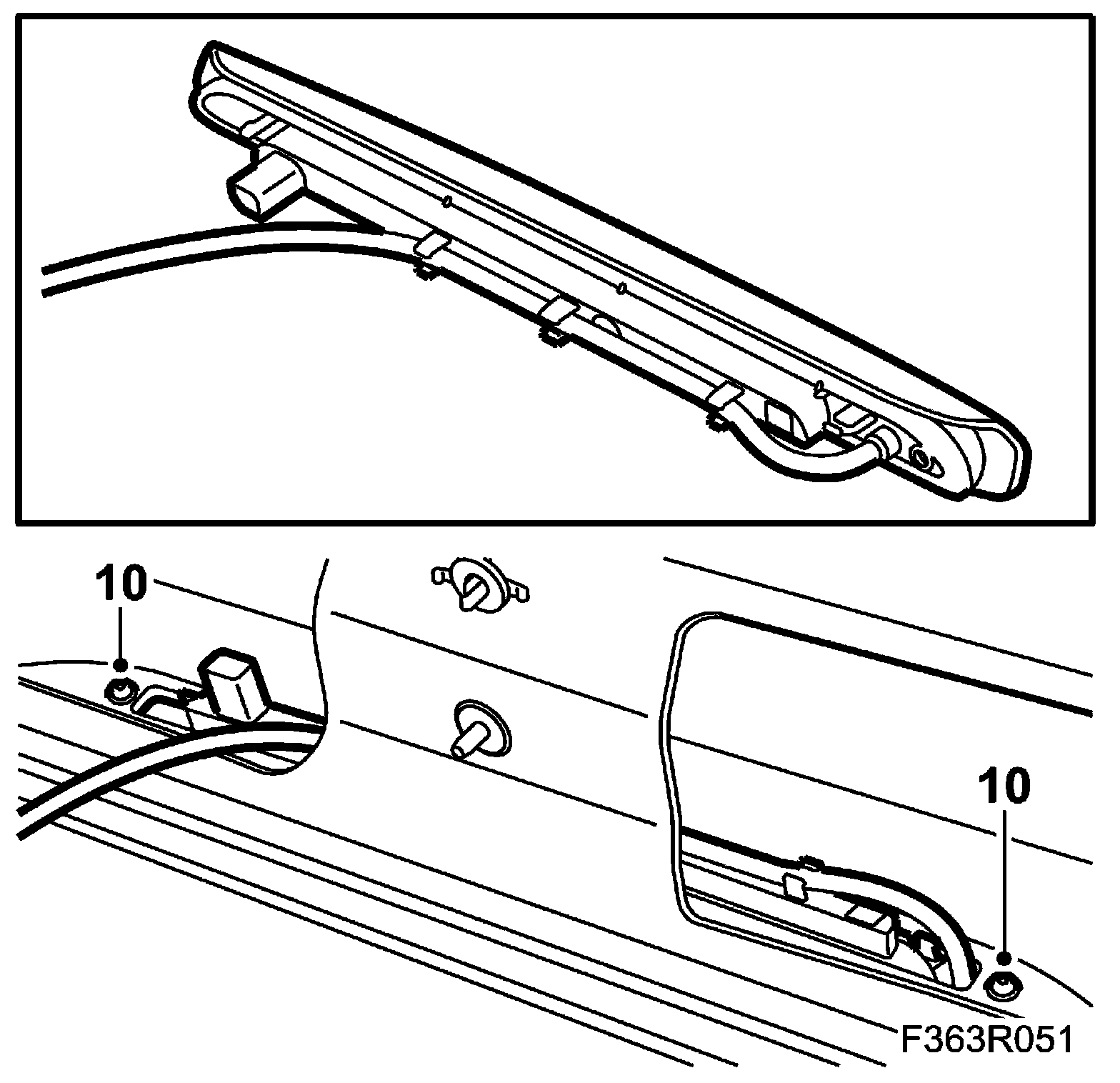 10

10

F363R051