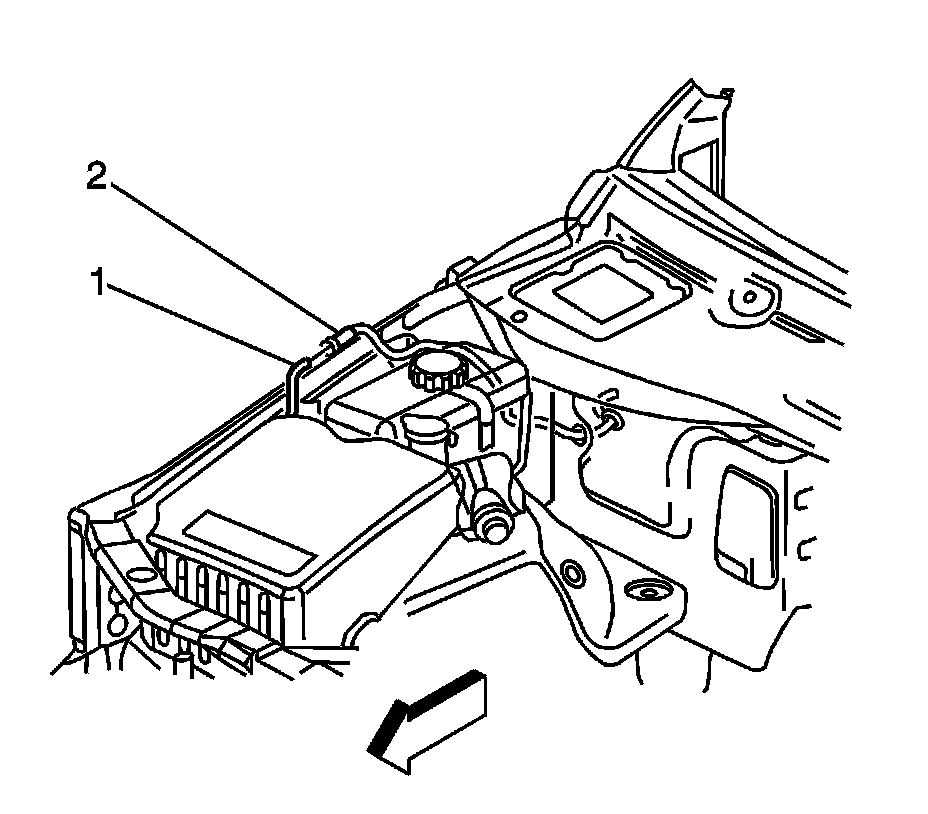 2
1