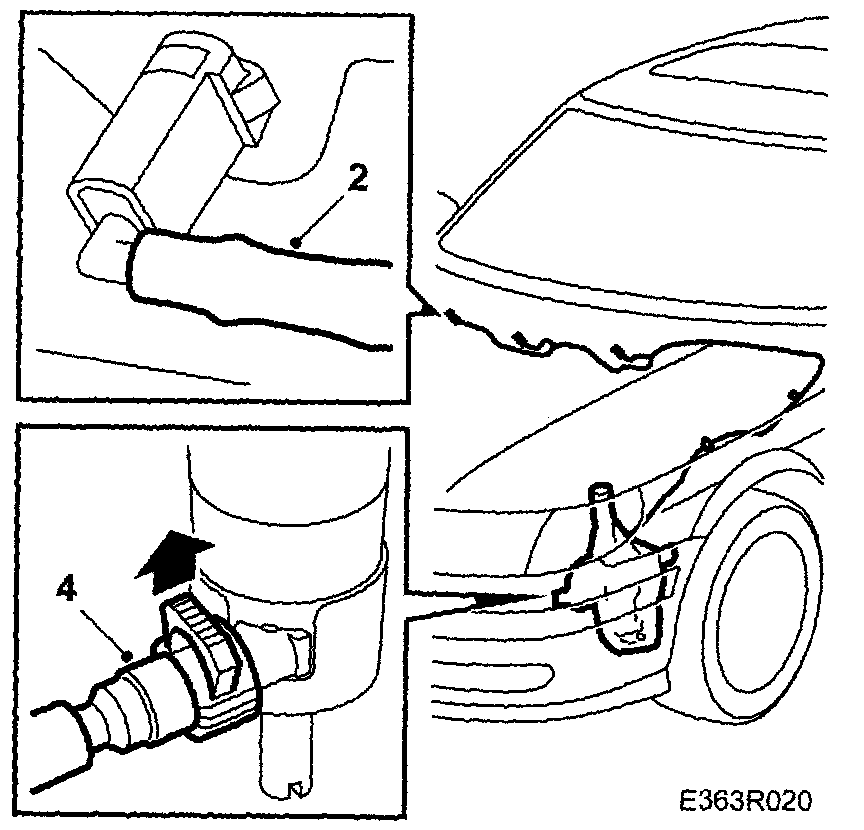 2

4

E363R020