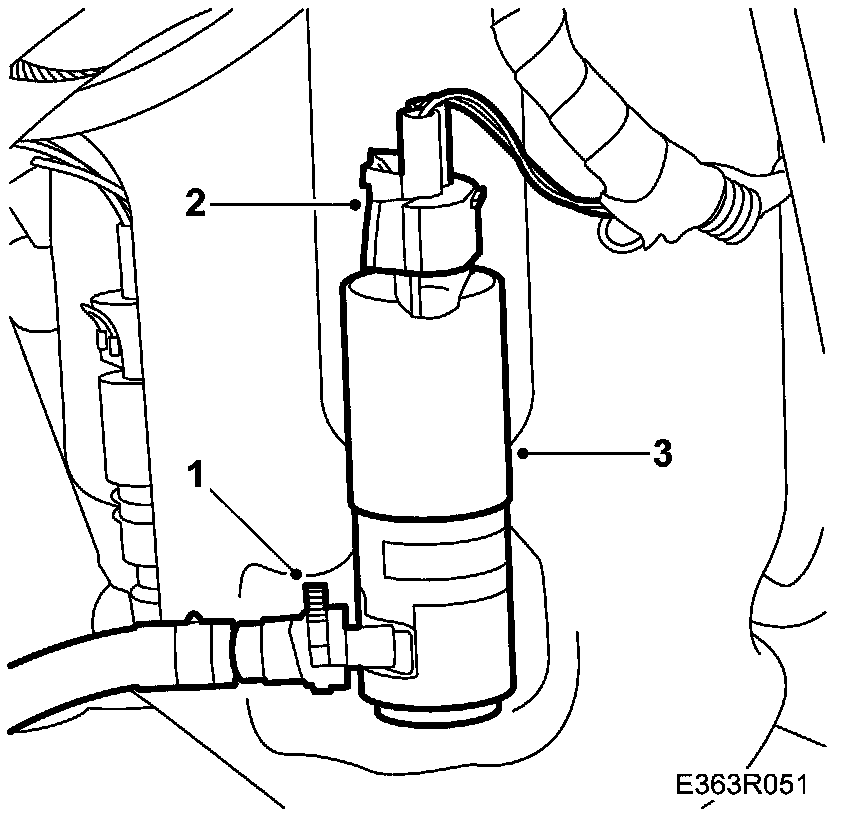 2
3
1
E363R051