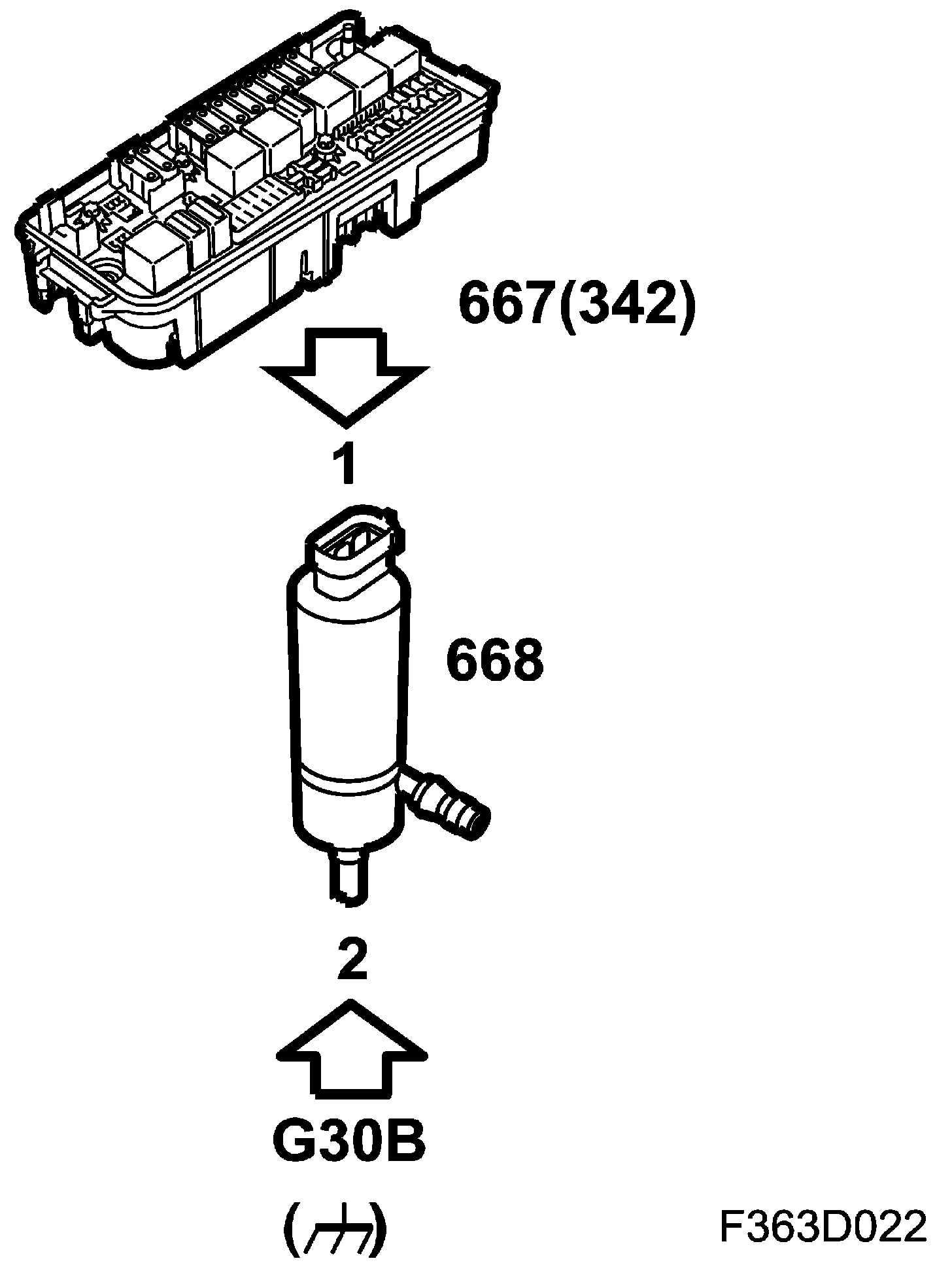 667(342)

1

668

2

G30B

( )

F363D022