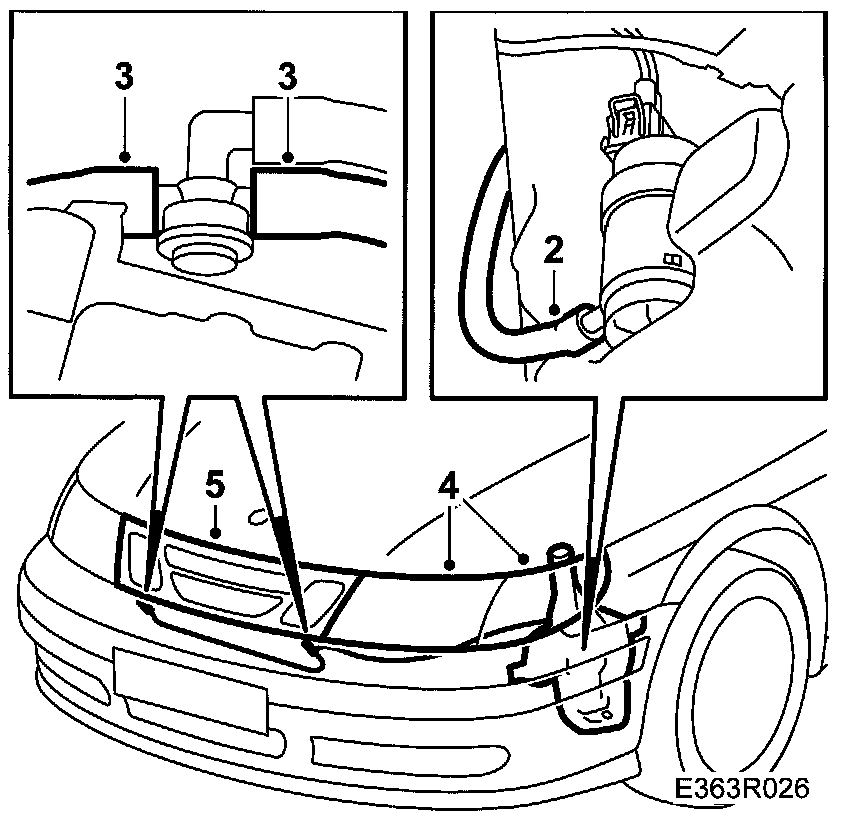 3
3
2
5
4
E363R026