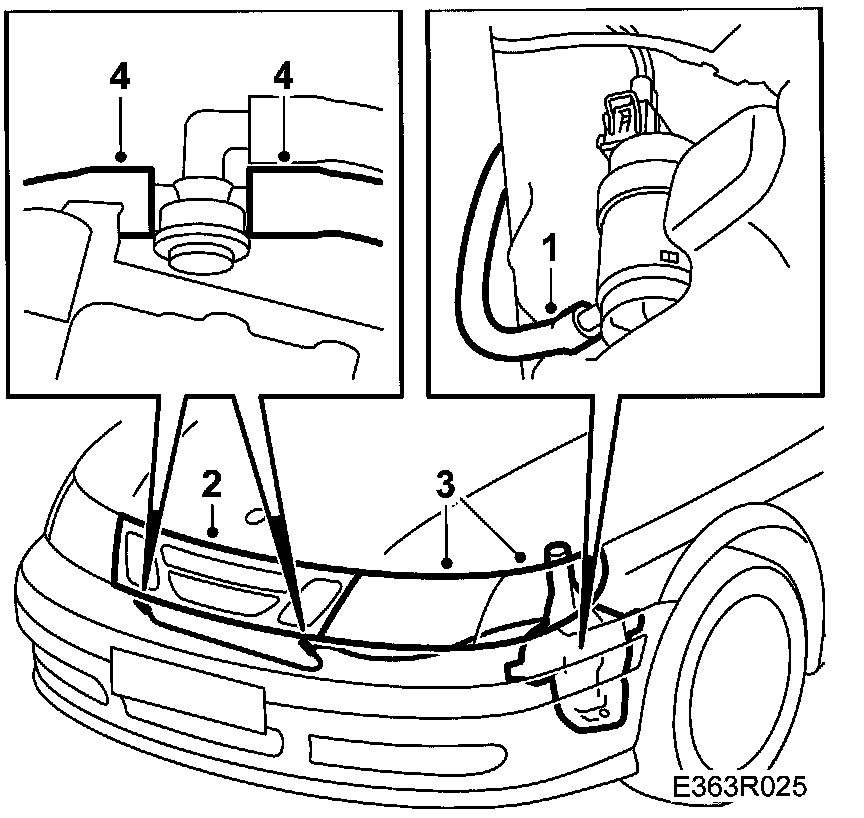 4
4
1
2
3
E363R025