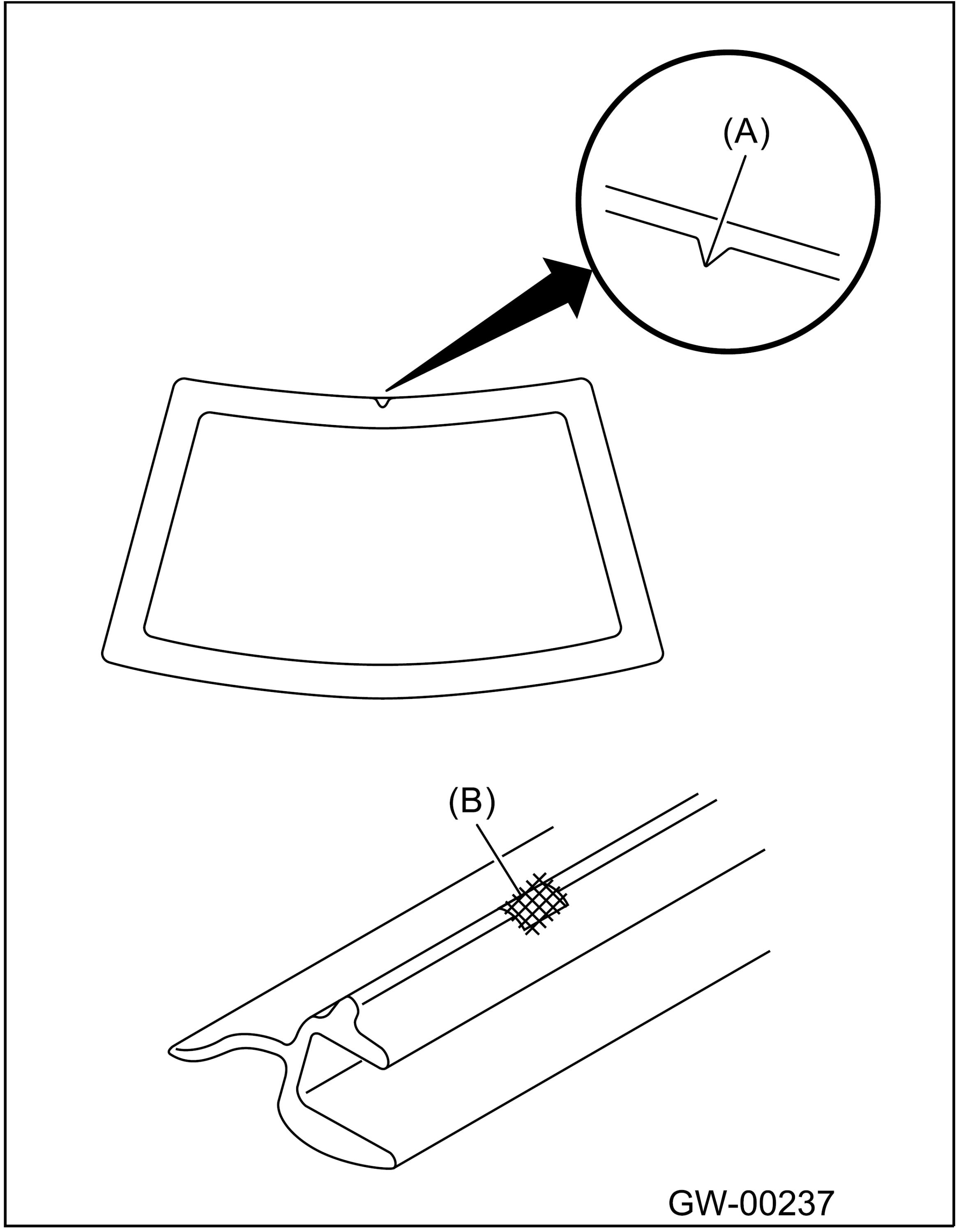 (A)

(B)

GW-00237