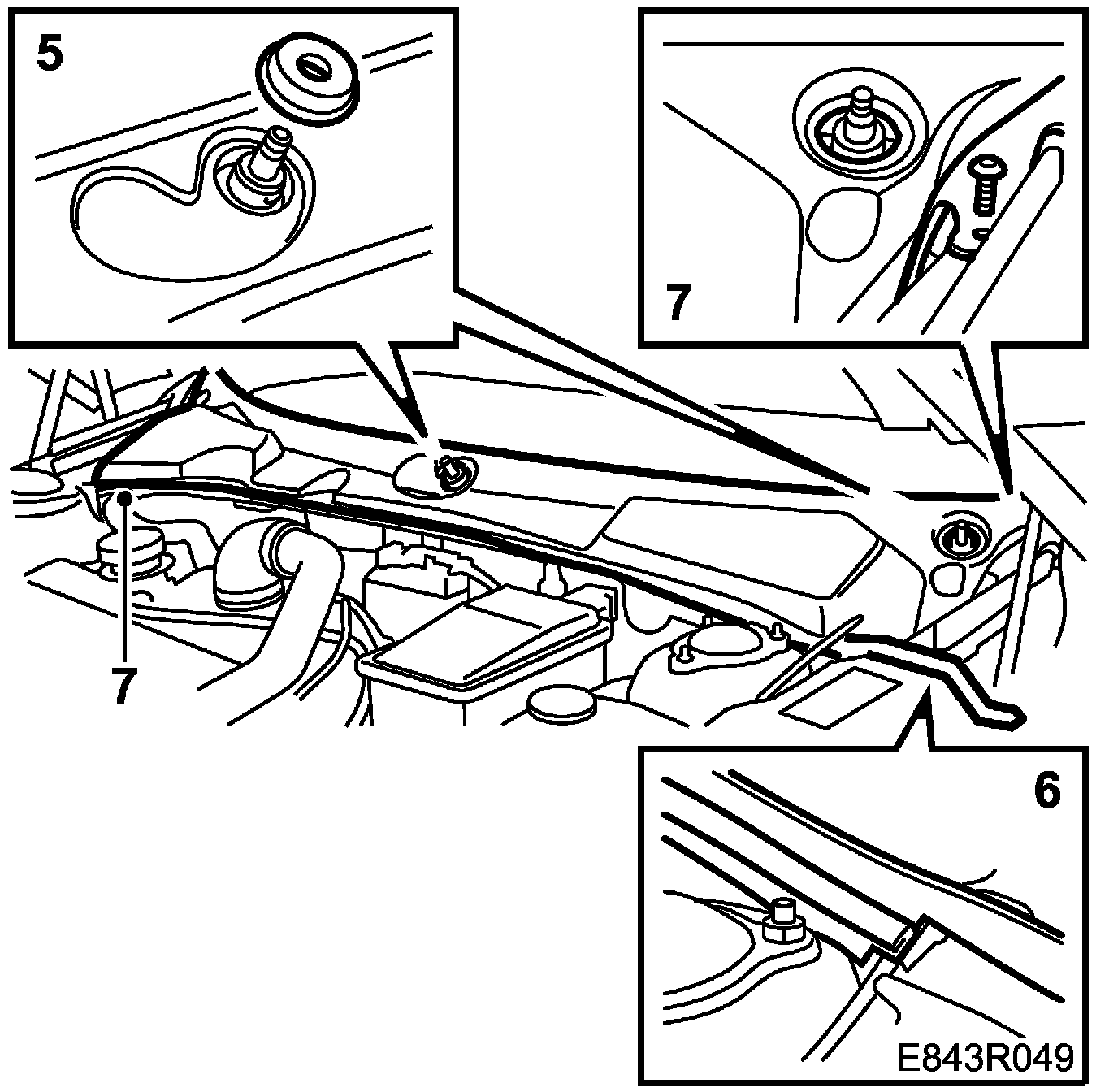 5

7

7

6

E843R049