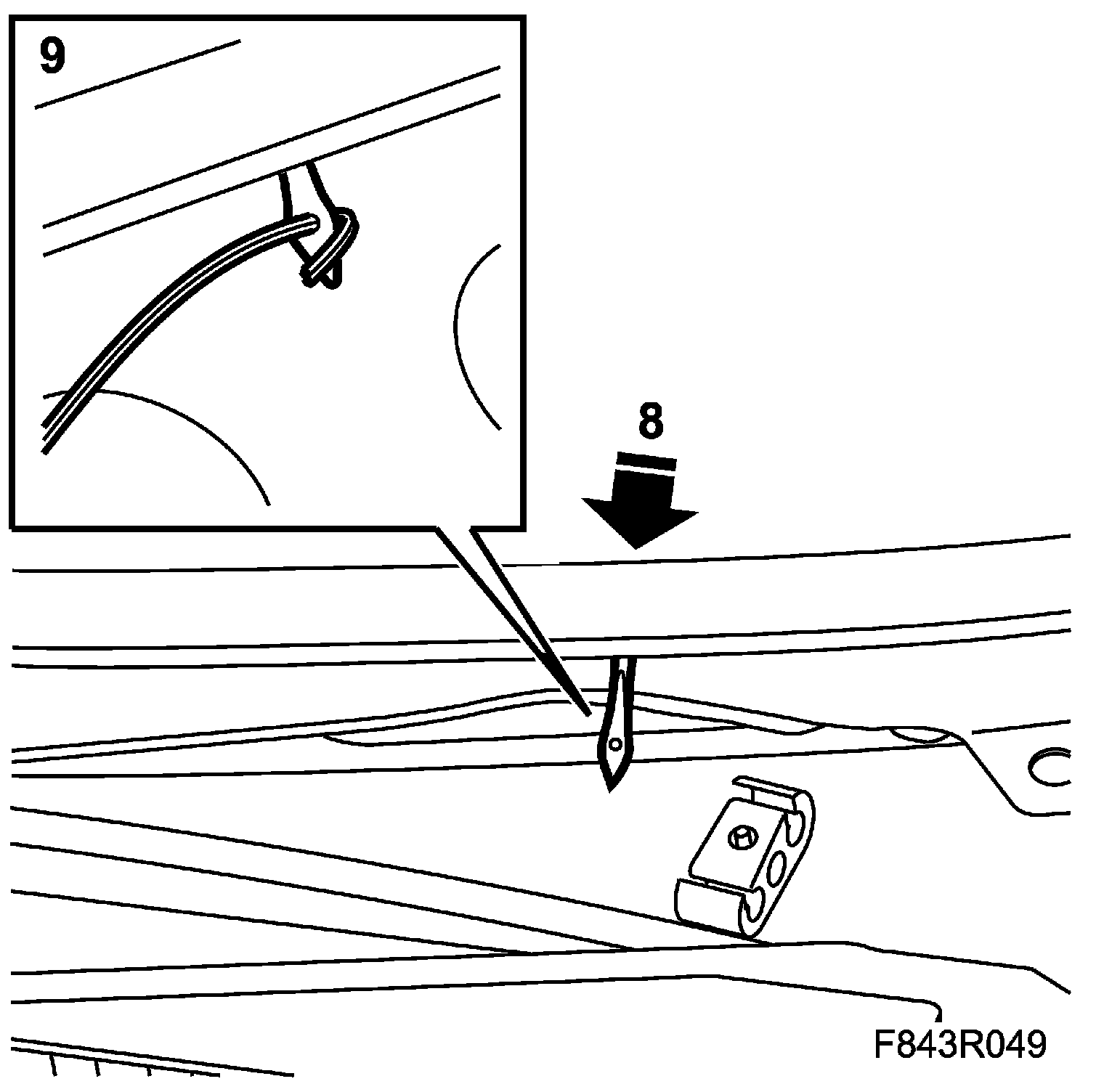 9

8

F843R049