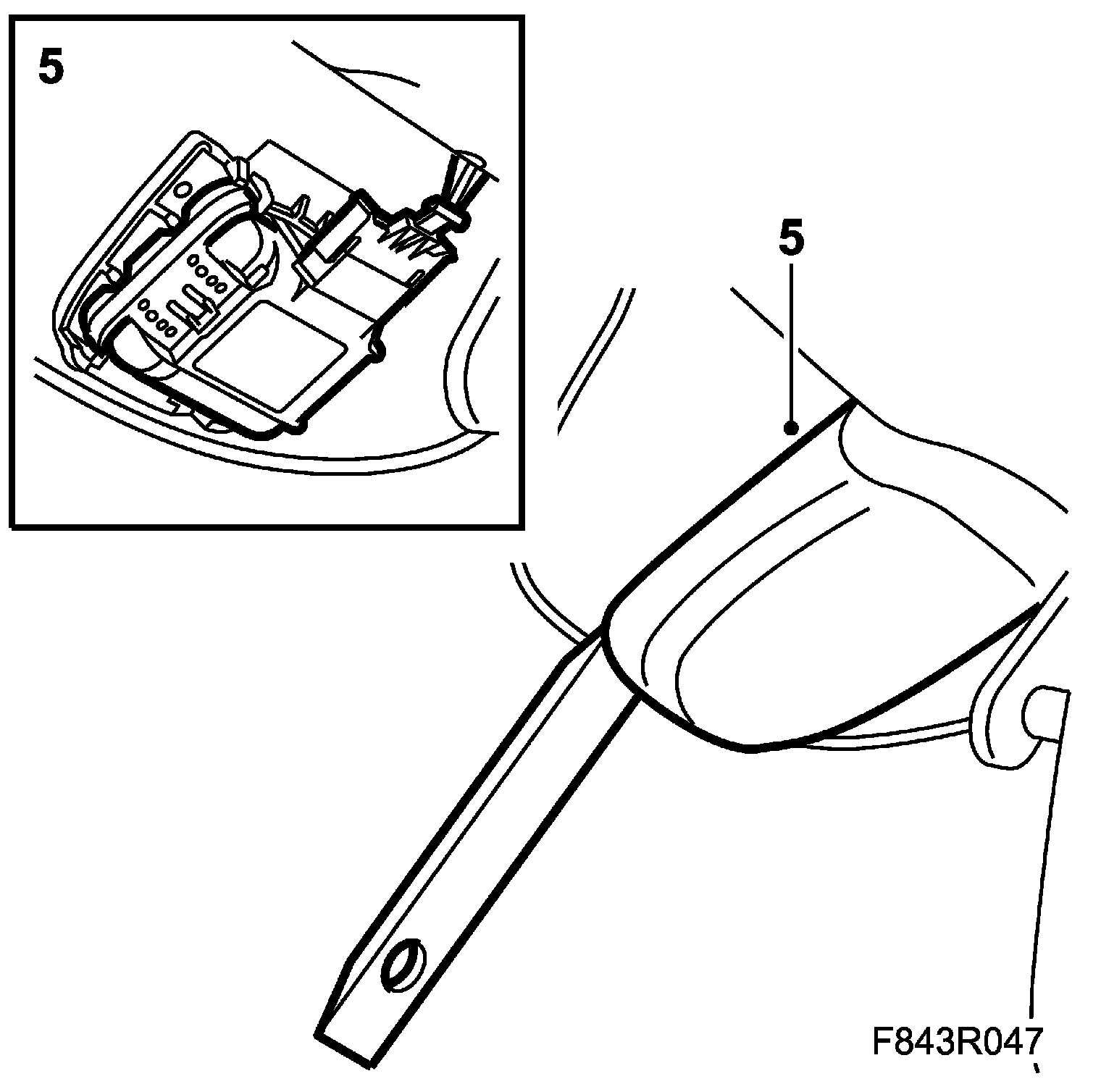 5

5

F843R047