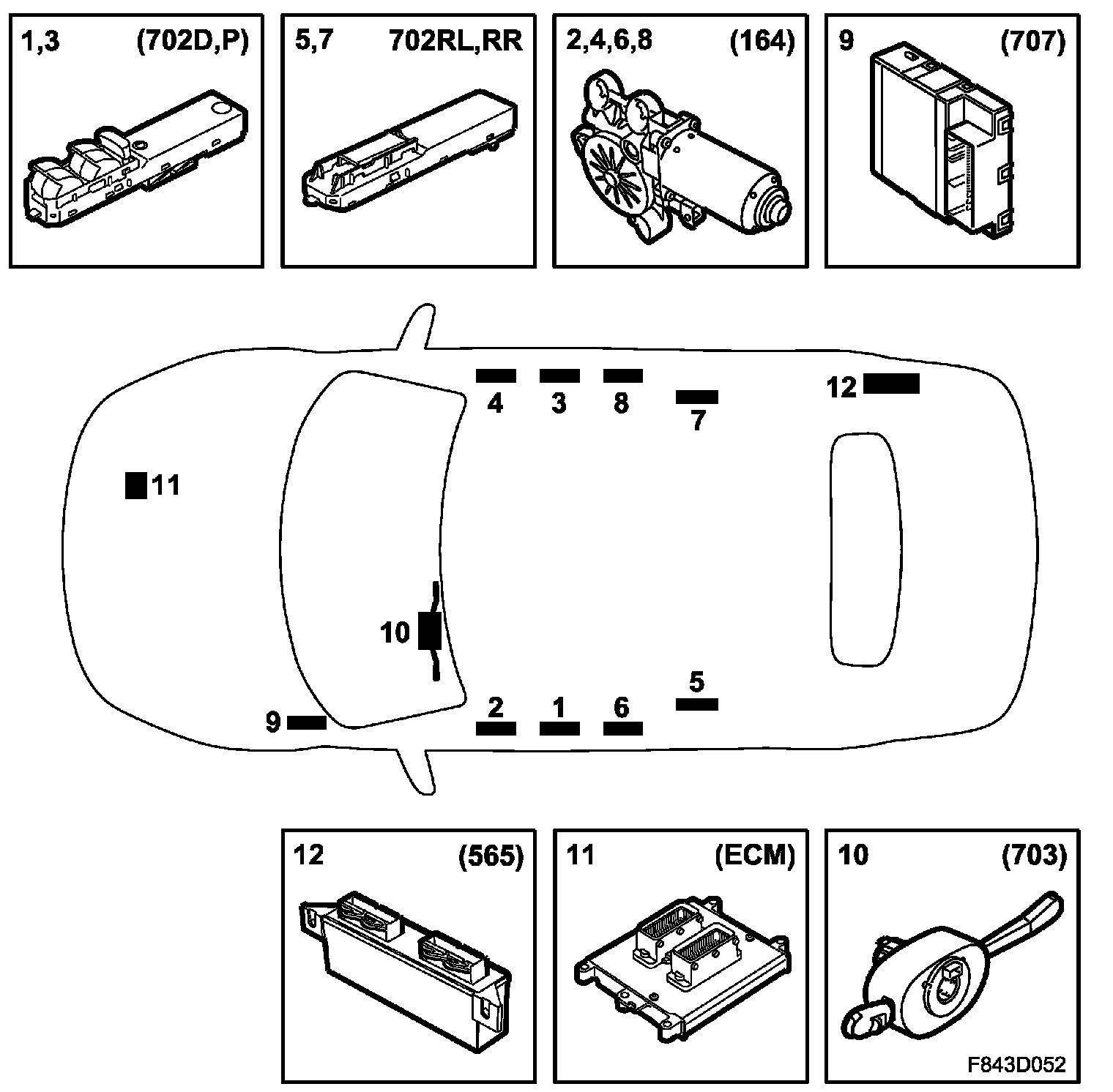 1,3 (702D,P)

5,7 702RL,RR

2,4,6,8 (164)

9 (707)

4 3 8 7 12

11

10

9 2 1 6 5

12 (565)

11 (ECM)

10 (703)

F843D052