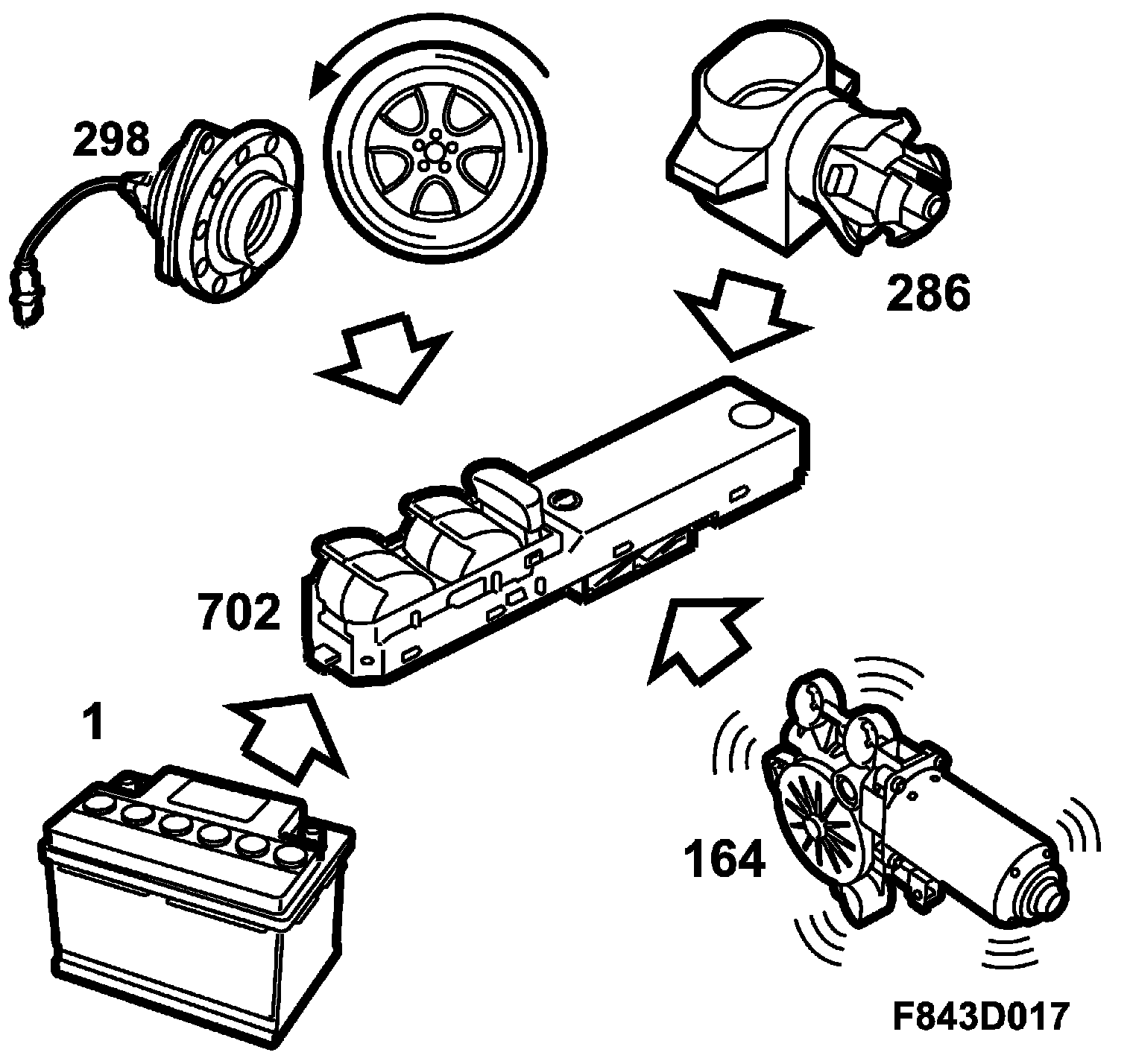 298

286

702

1

164

F843D017