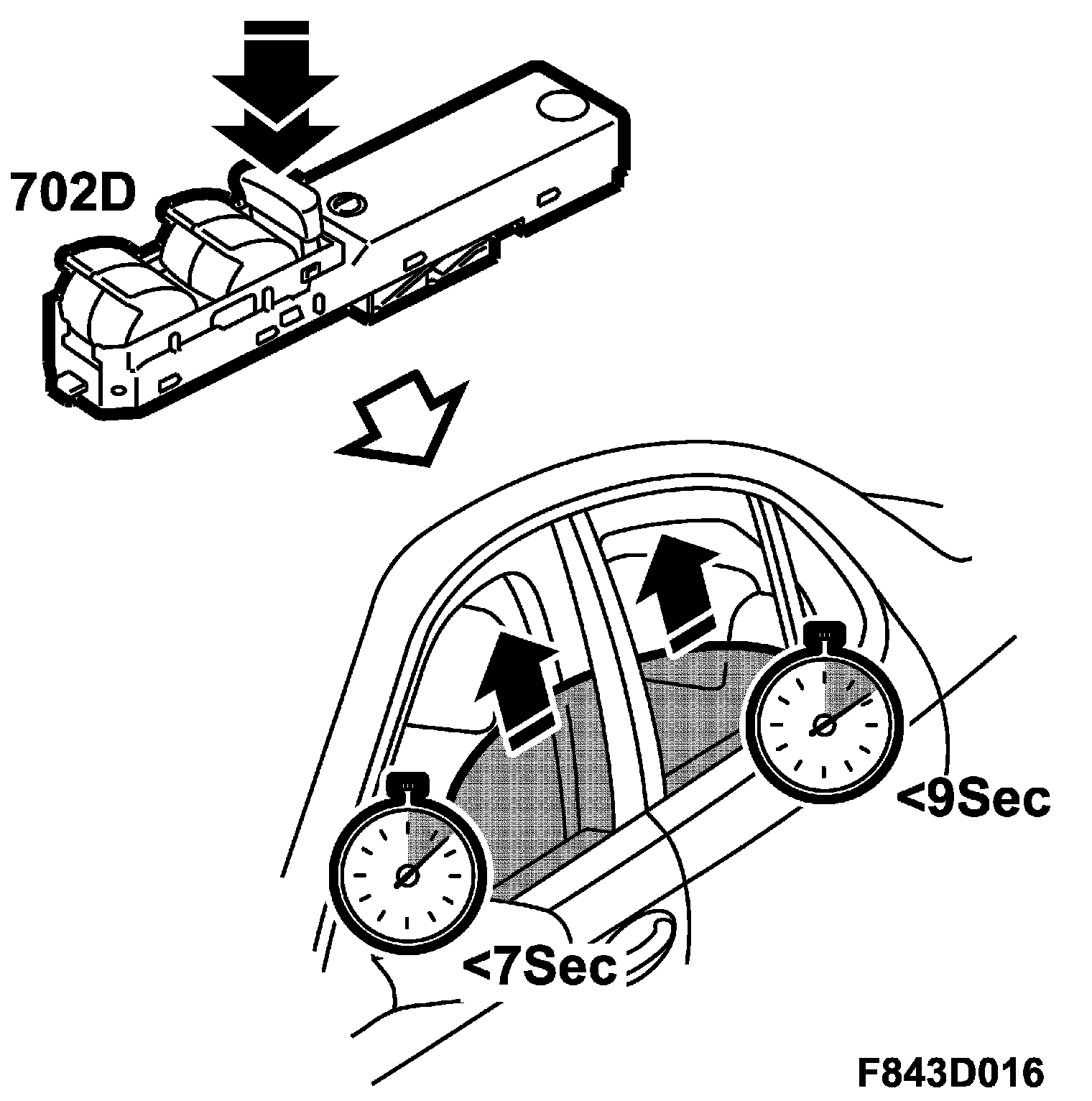 702D

<9Sec

<7Sec

F843D016