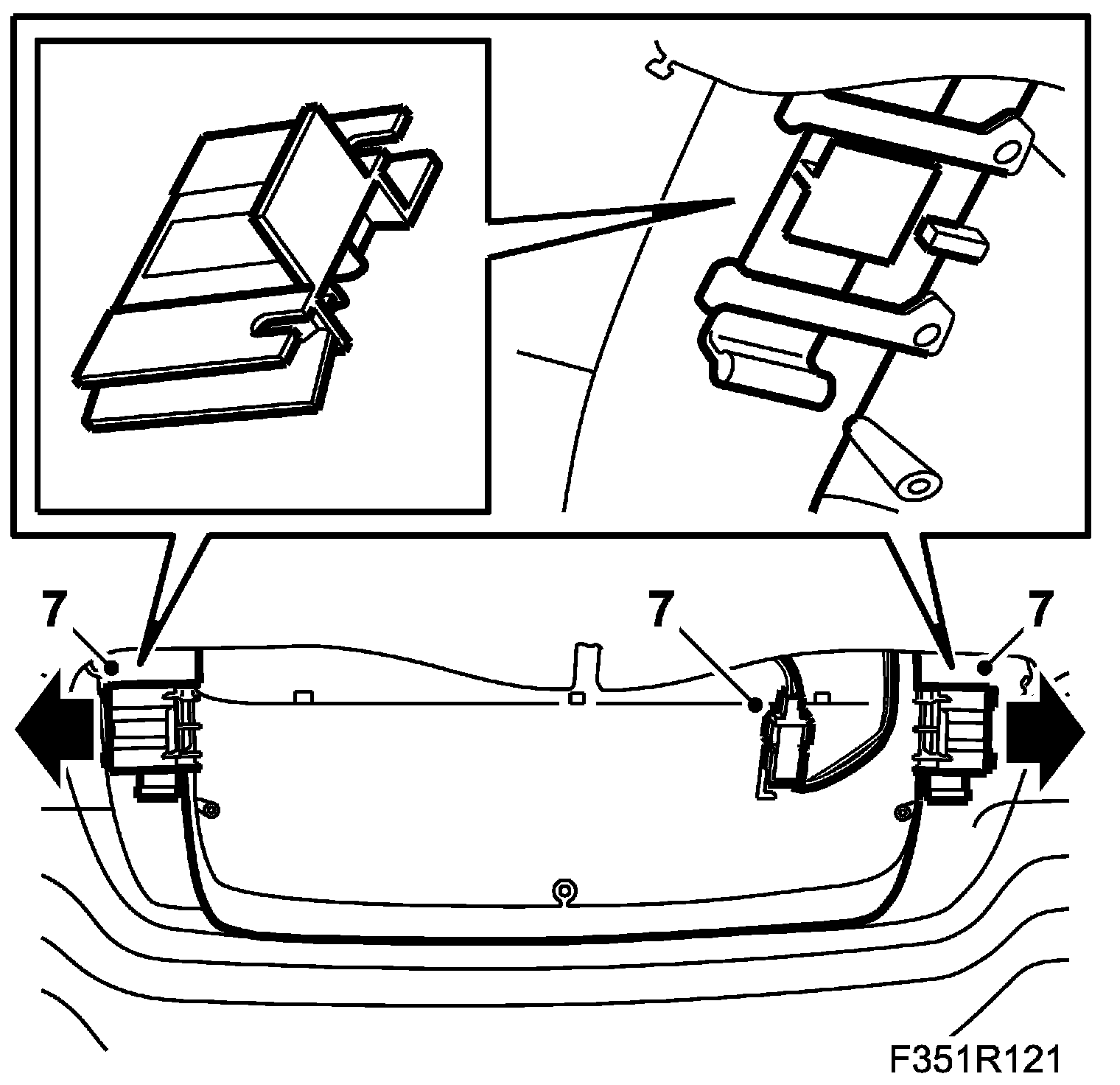 7
7
7
F351R121