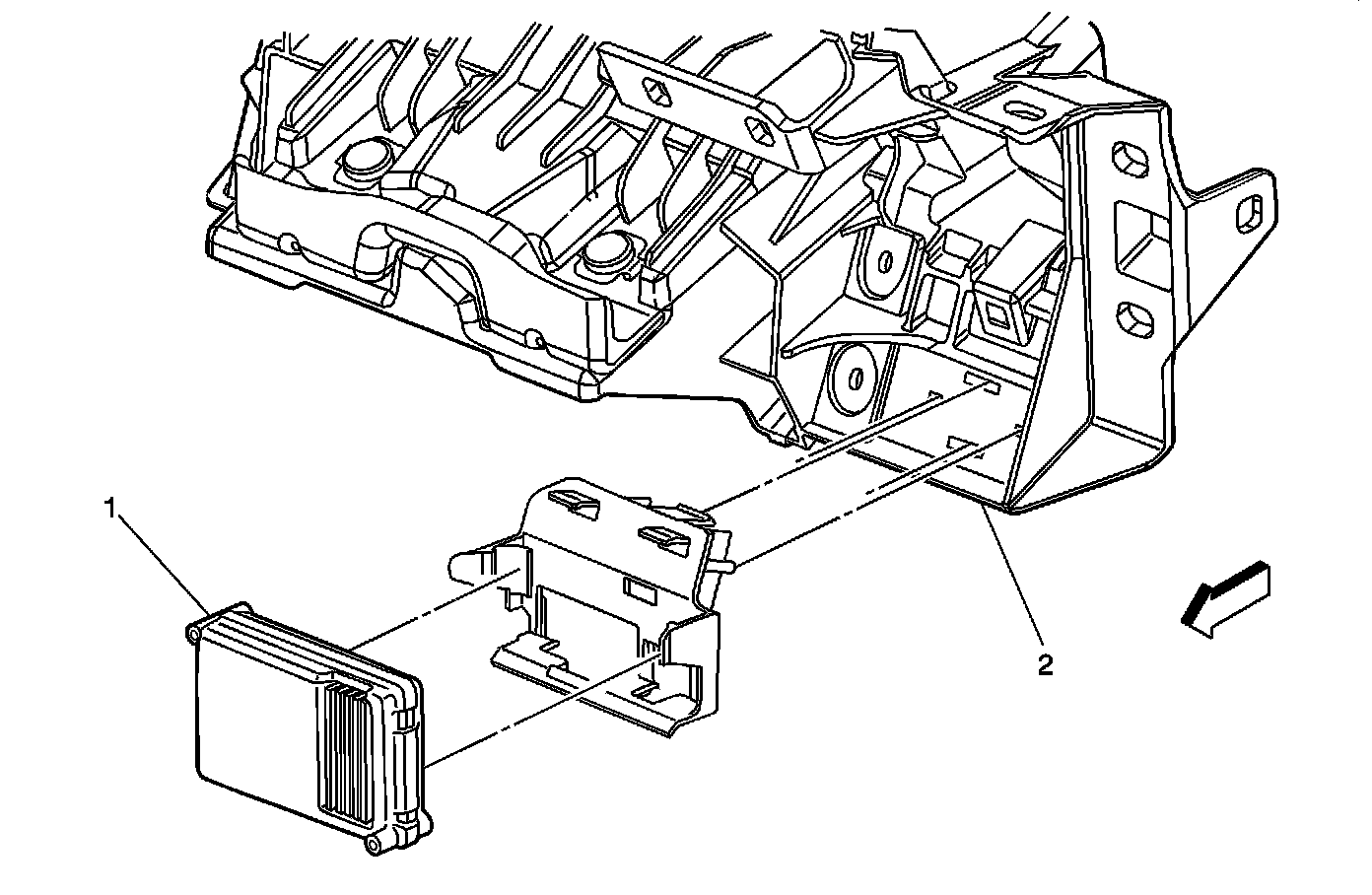 1

2