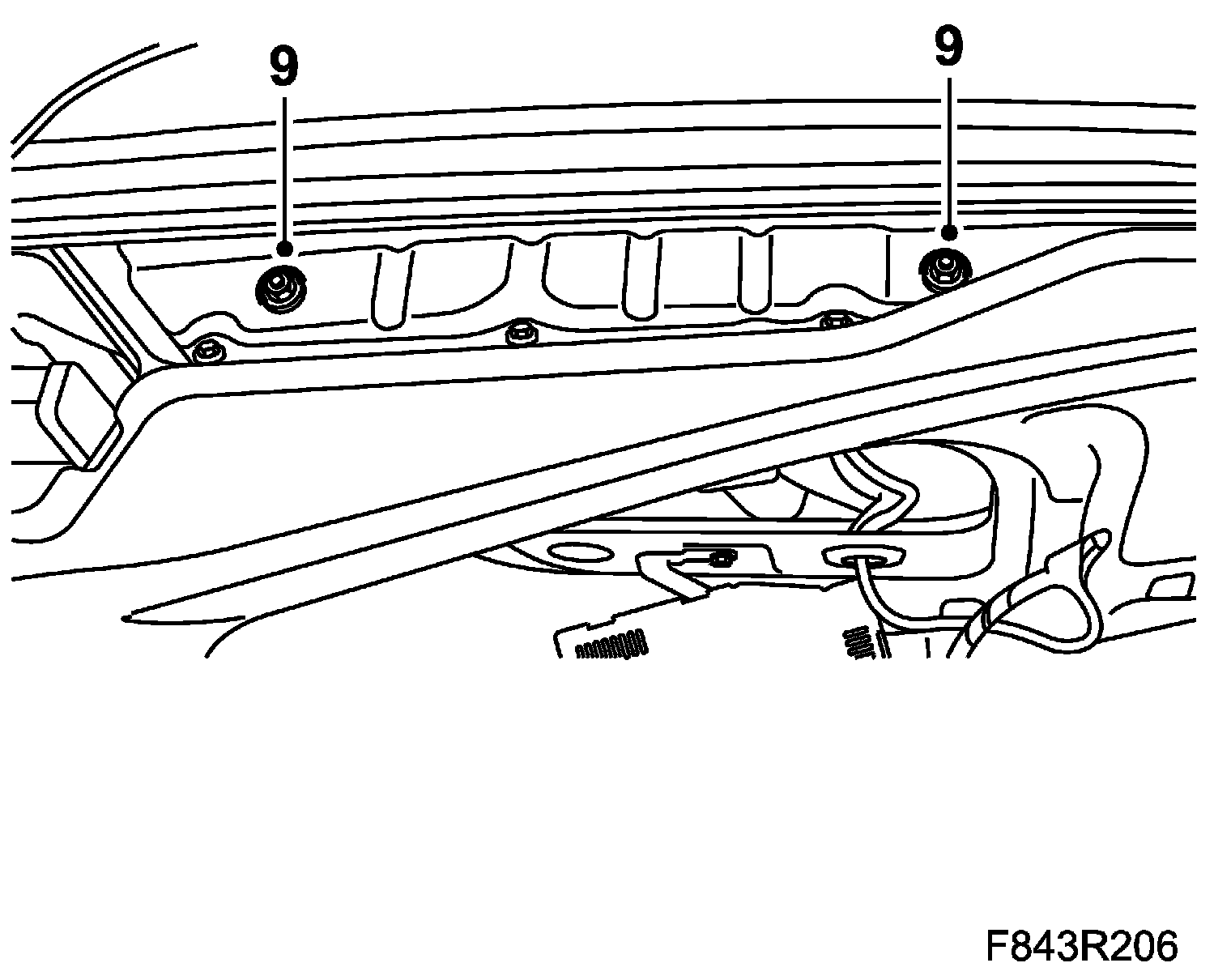 9

9

F843R206