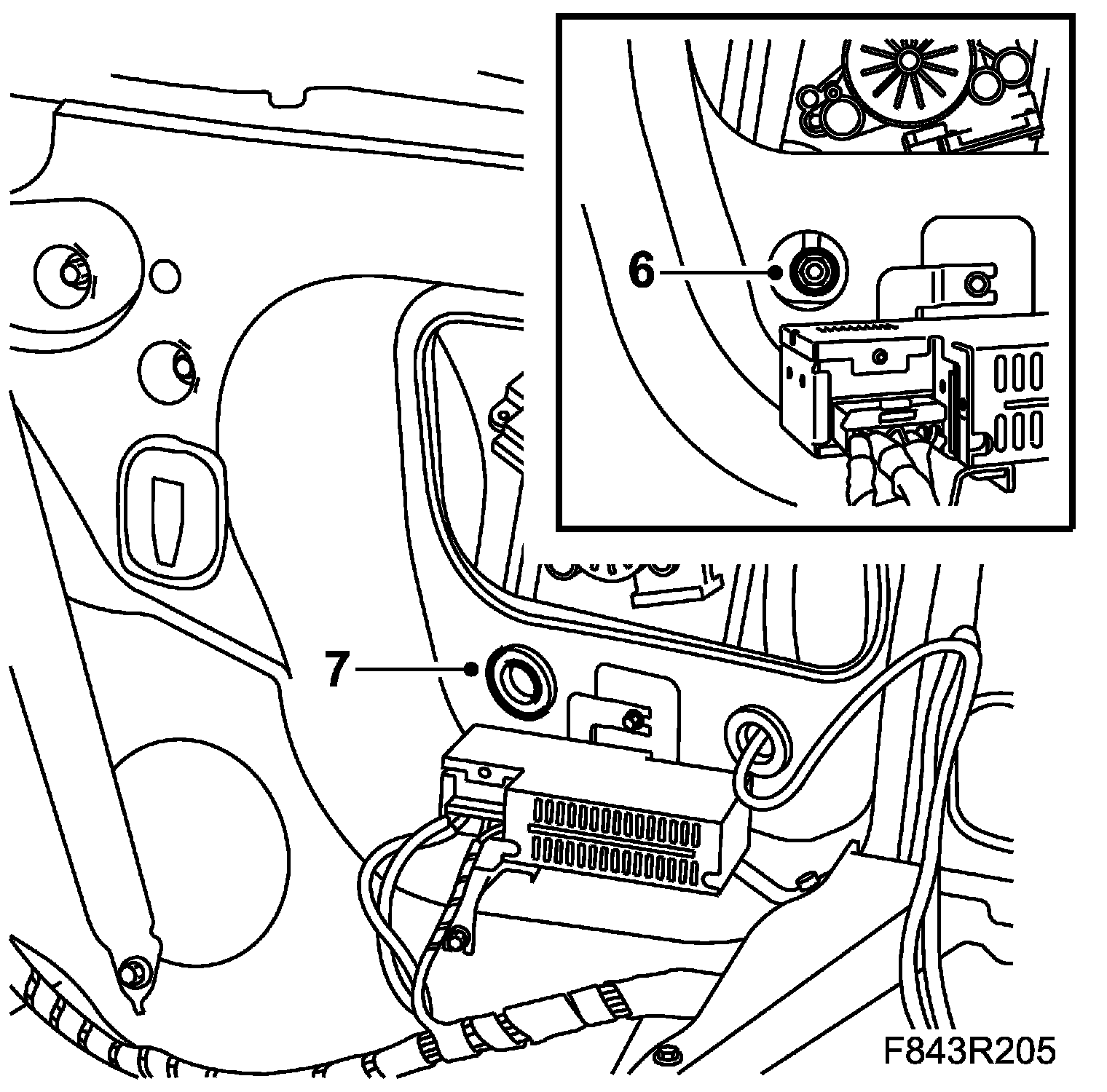 6

7

F843R205