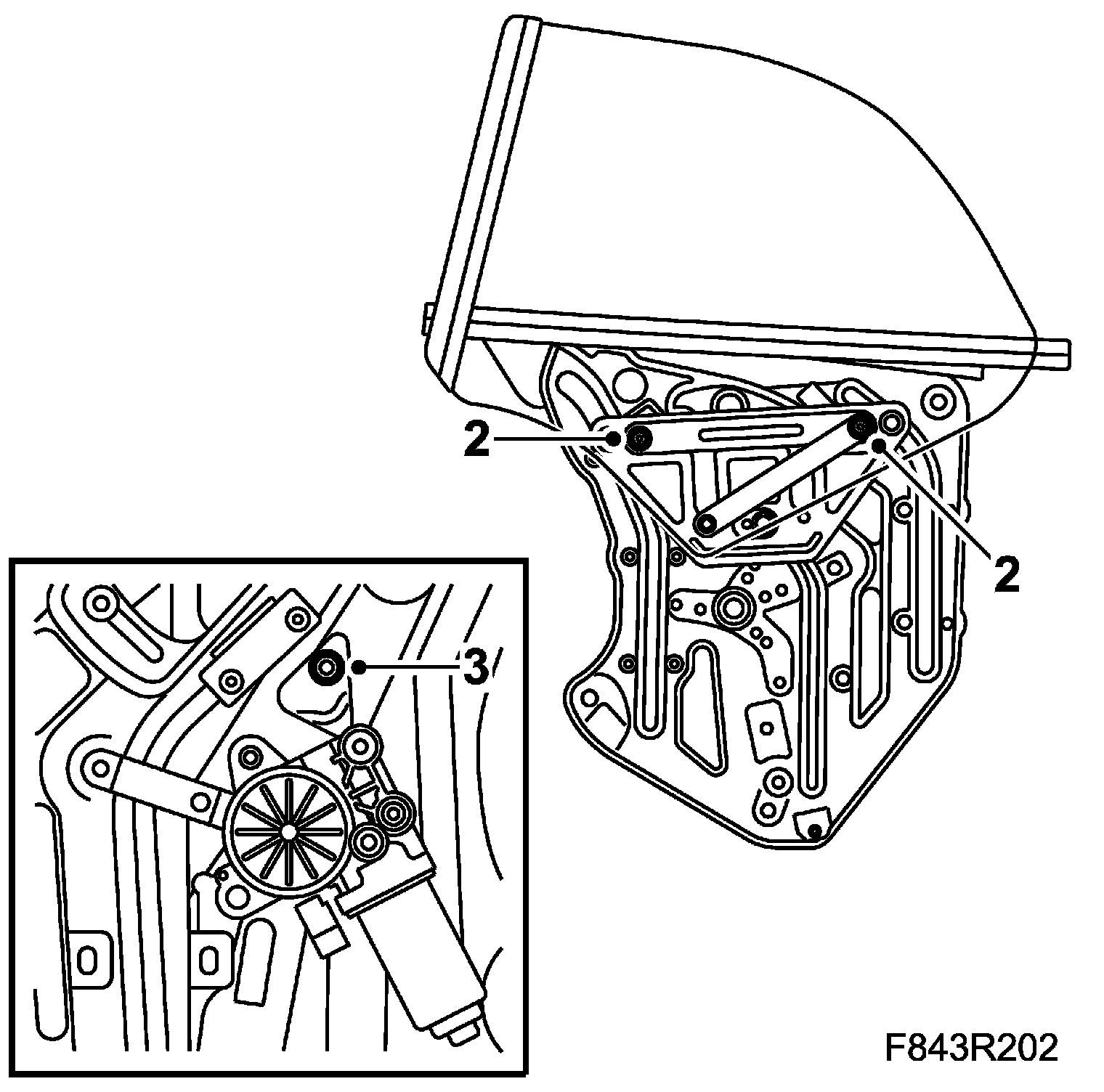 2

2

3

F843R202