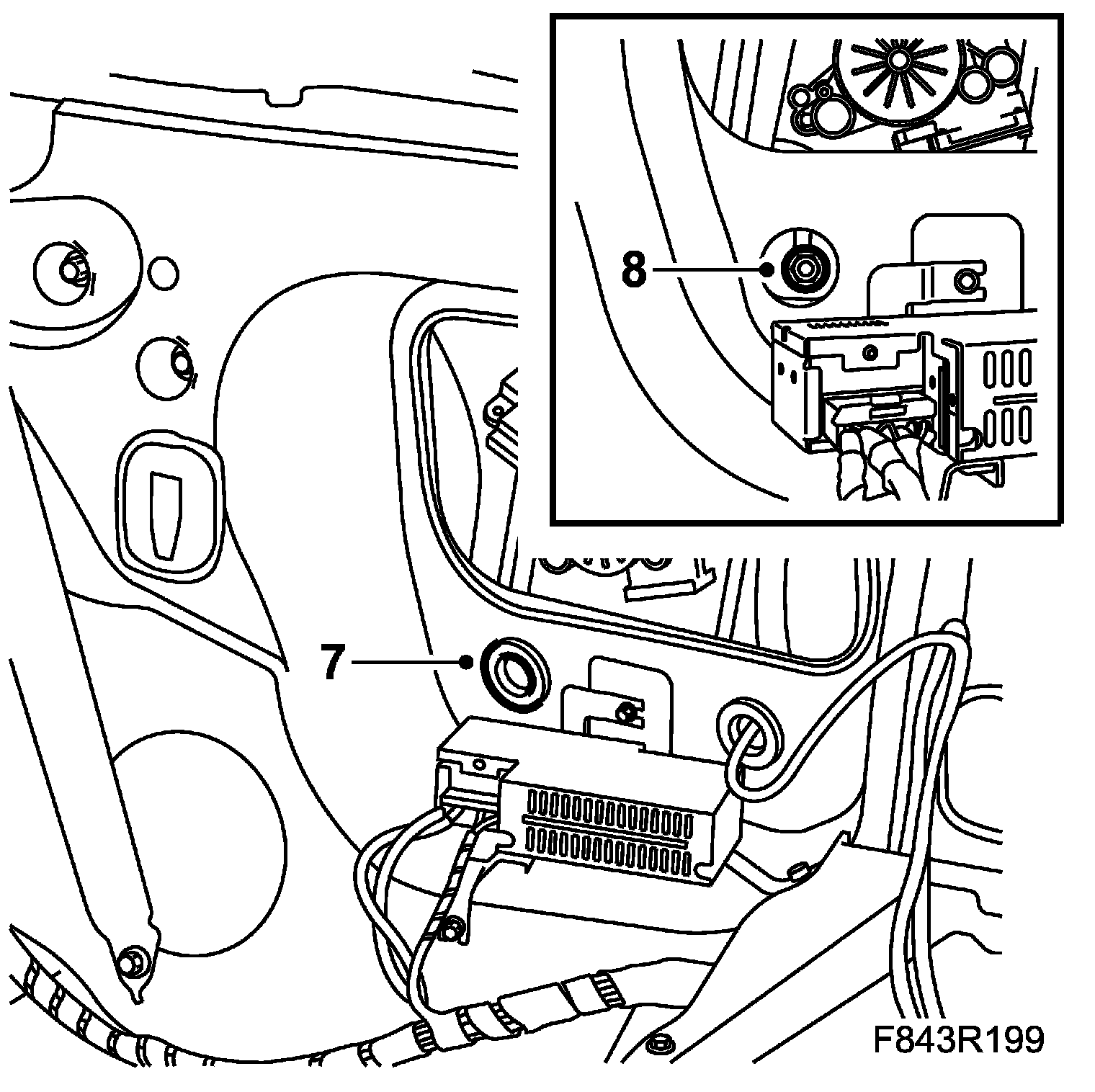 8

7

F843R199