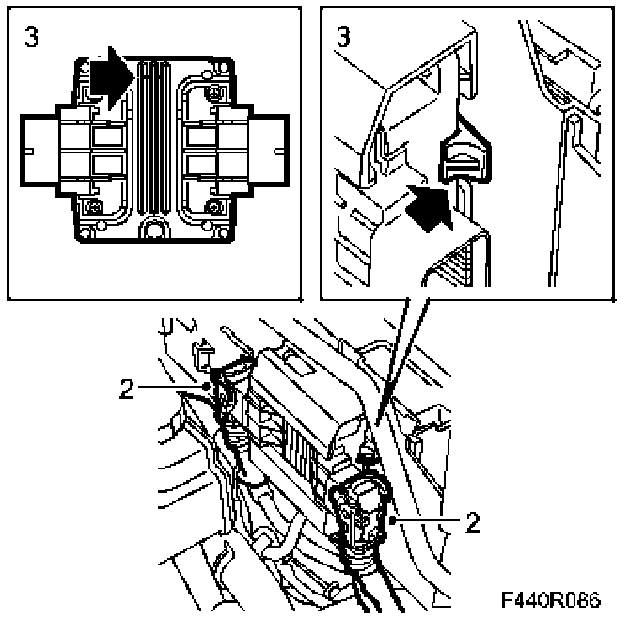 3

3

2

2

F440R086