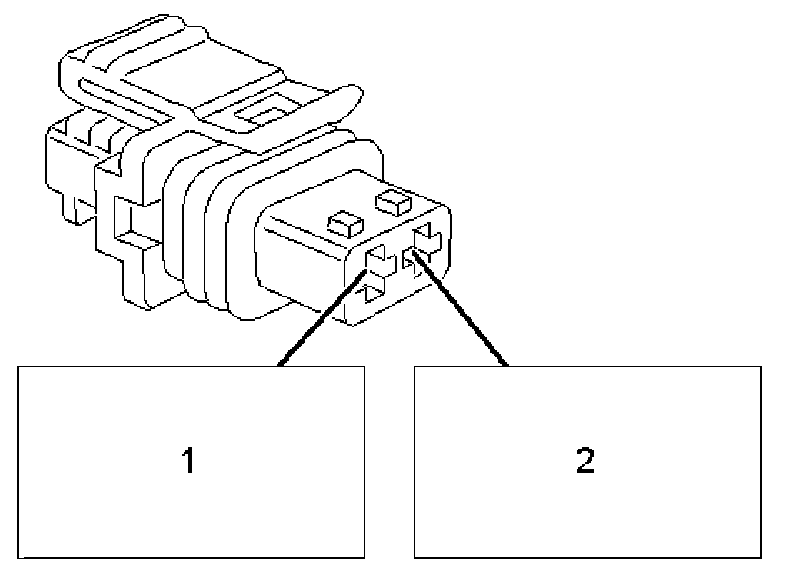 1

2