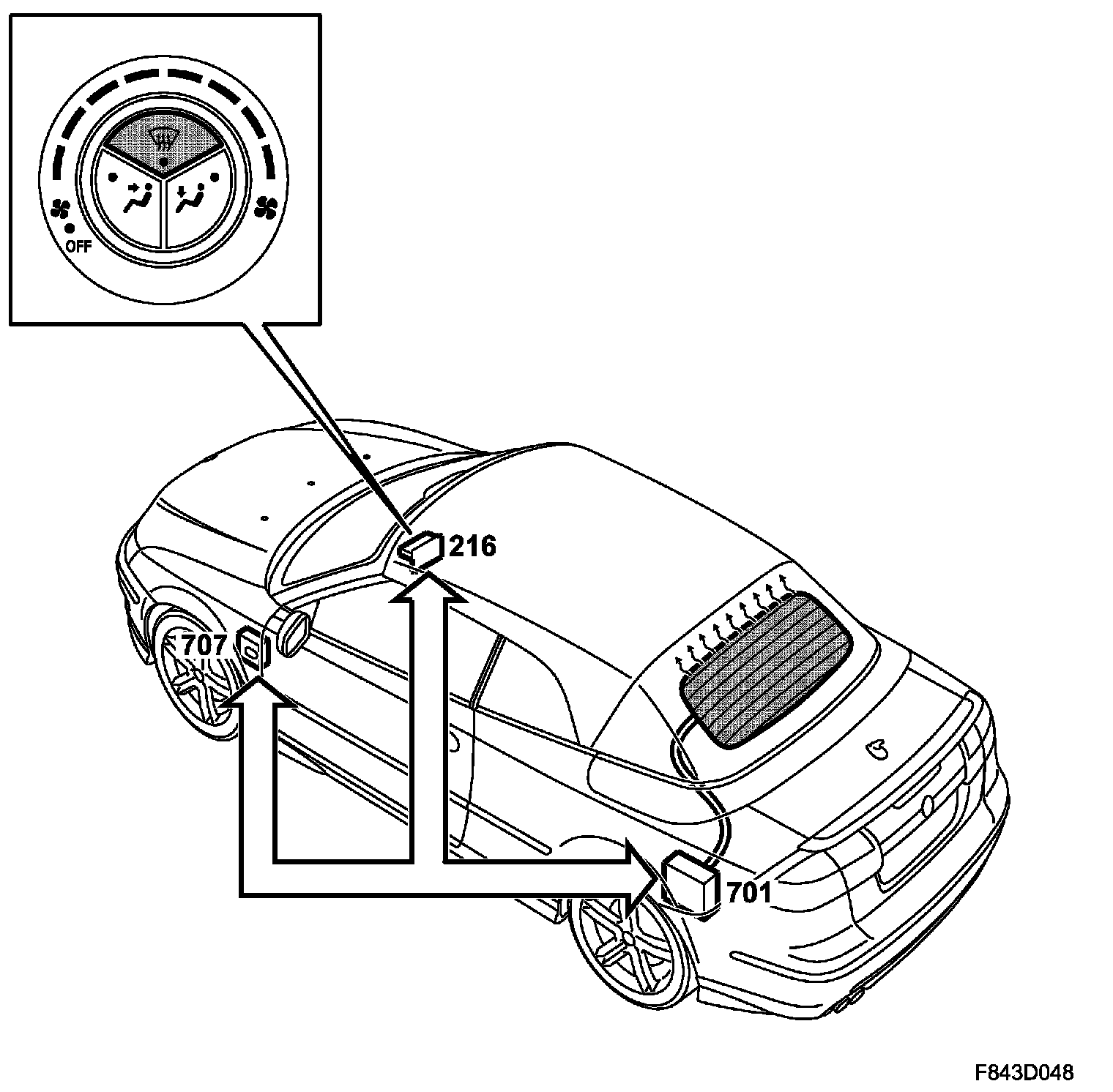 OFF

216

707

701

F843D048